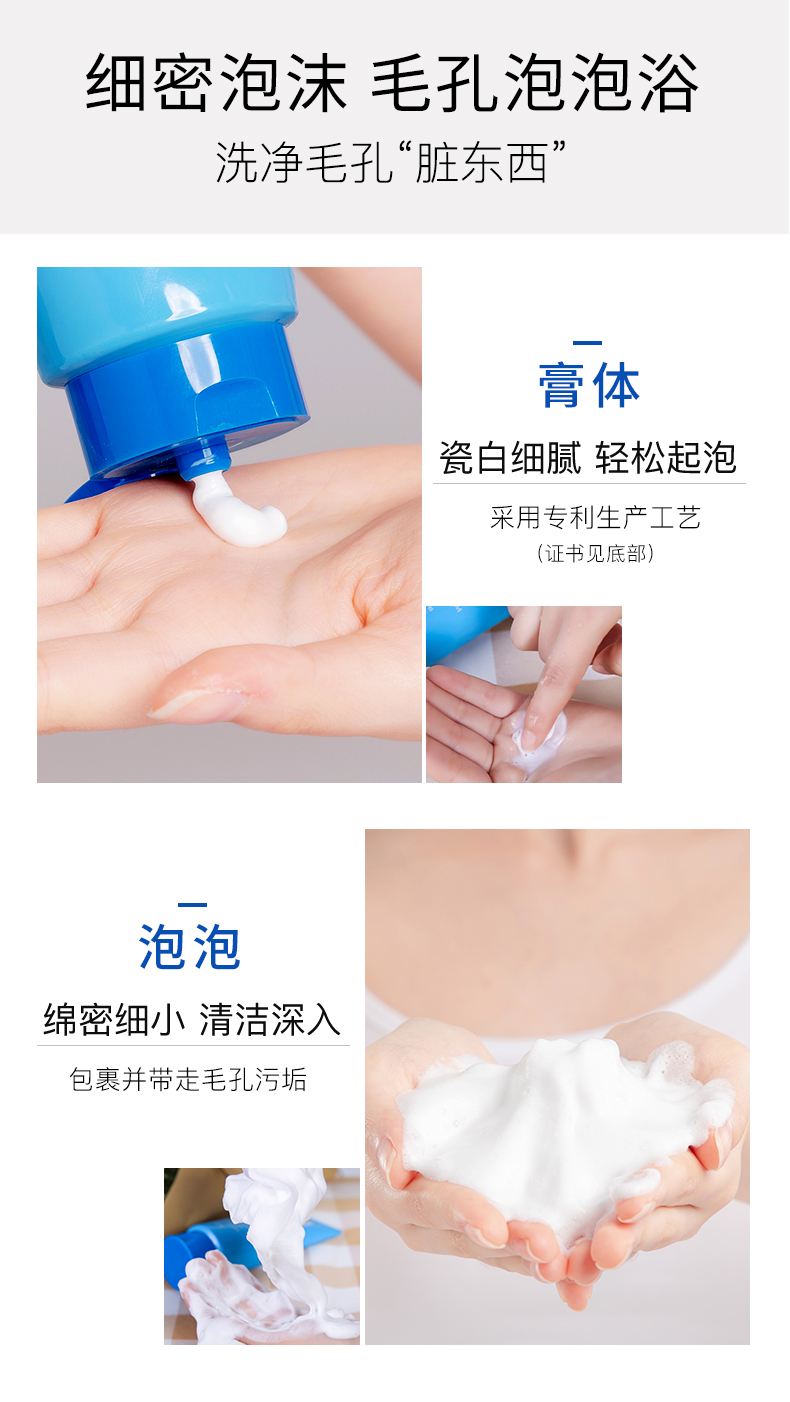 细密泡沫 毛孔泡泡浴
洗净毛孔“脏东西”

膏体
瓷白细腻 轻松起泡
采用专利生产工艺
（证书见底部）

泡泡
绵密细小 清洁深入
包裹并带走毛孔污垢