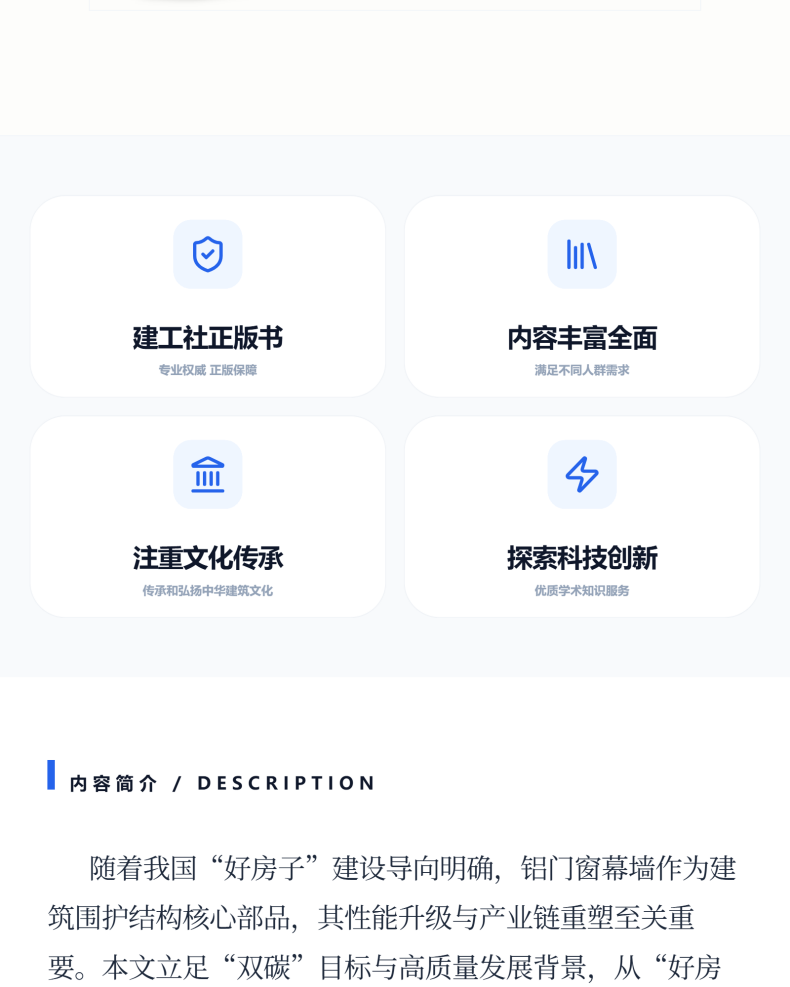 建工社正版书
专业权威 正版保障

内容丰富全面
满足不同人群需求

注重文化传承
传承和弘扬中华建筑文化

探索科技创新
优质学术知识服务

内容简介 / DESCRIPTION

随着我国“好房子”建设导向明确，铝门窗幕墙作为建筑围护结构核心部品，其性能升级与产业链重塑至关重要。本文立足“双碳”目标与高质量发展背景，从“好房