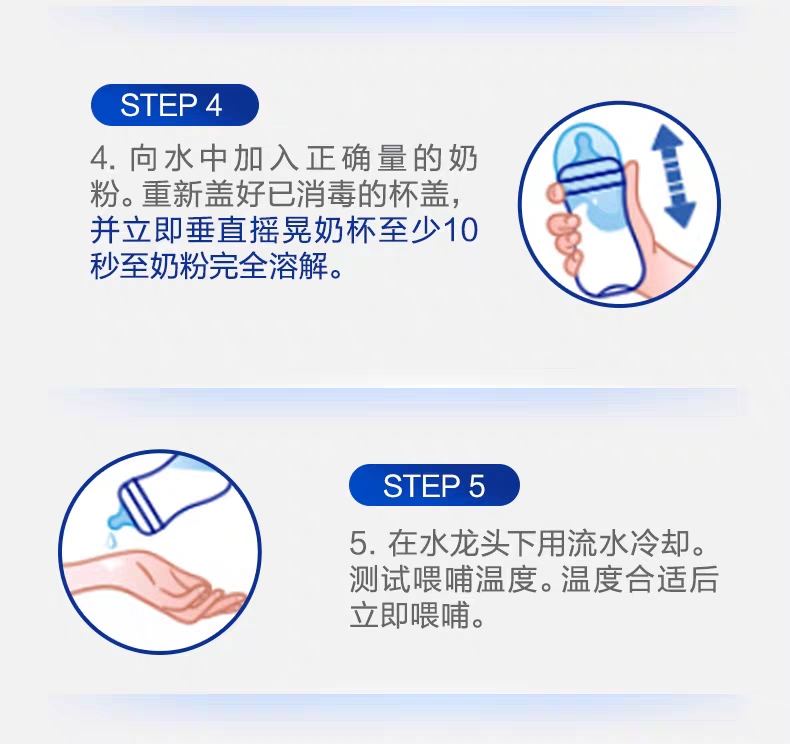 STEP 4

4. 向水中加入正确量的奶粉。重新盖好已消毒的杯盖，并立即垂直摇晃奶杯至少10秒至奶粉完全溶解。

STEP 5

5. 在水龙头下用流水冷却。测试喂哺温度。温度合适后立即喂哺。