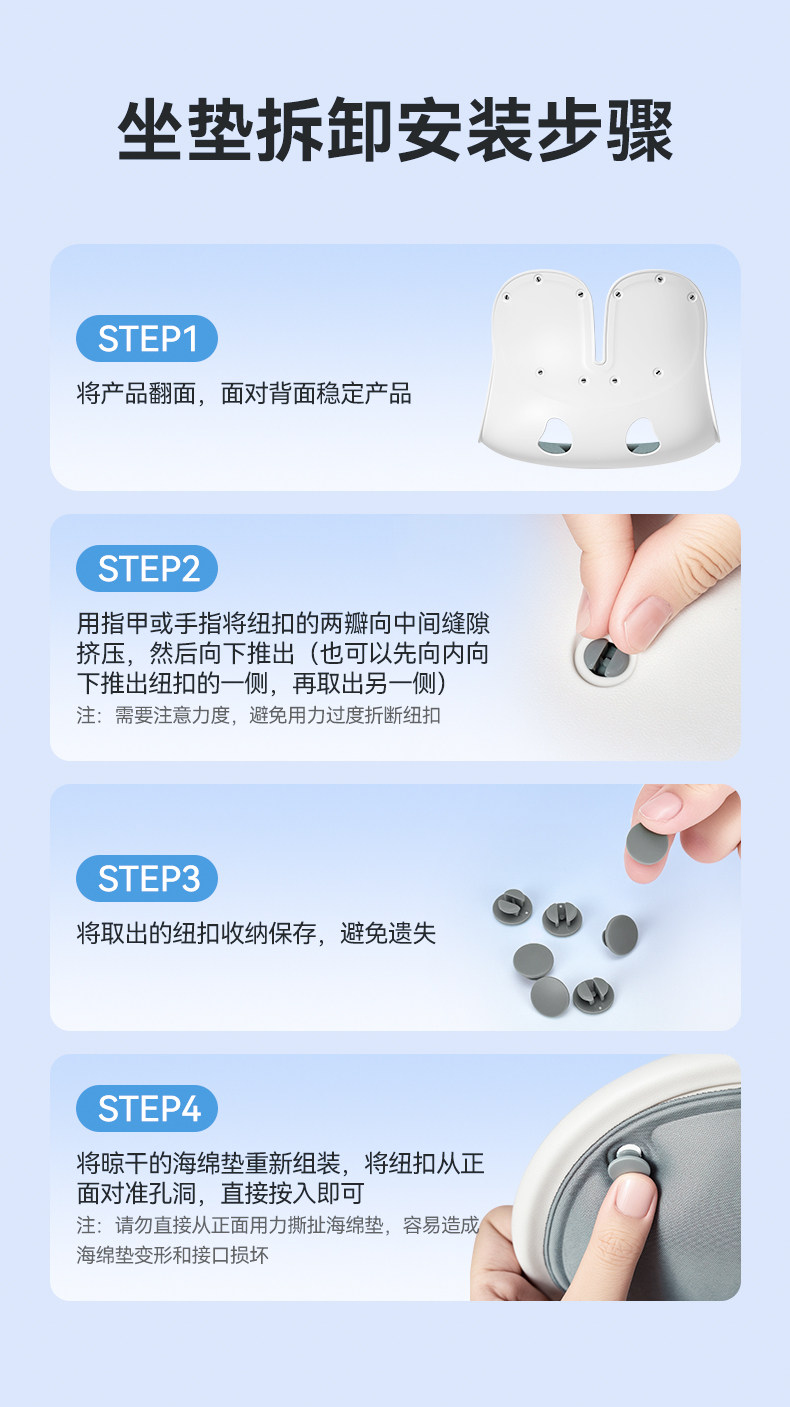 坐垫拆卸安装步骤

STEP1

将产品翻面，面对背面稳定产品

STEP2

用指甲或手指将纽扣的两瓣向中间缝隙挤压，然后向下推出（也可以先向内向下推出纽扣的一侧，再取出另一侧）

注：需要注意力度，避免用力过度折断纽扣

STEP3

将取出的纽扣收纳保存，避免遗失

STEP4

将晾干的海绵垫重新组装，将纽扣从正面对准孔洞，直接按入即可

注：请勿直接从正面用力撕扯海绵垫，容易造成海绵垫变形和接口损坏