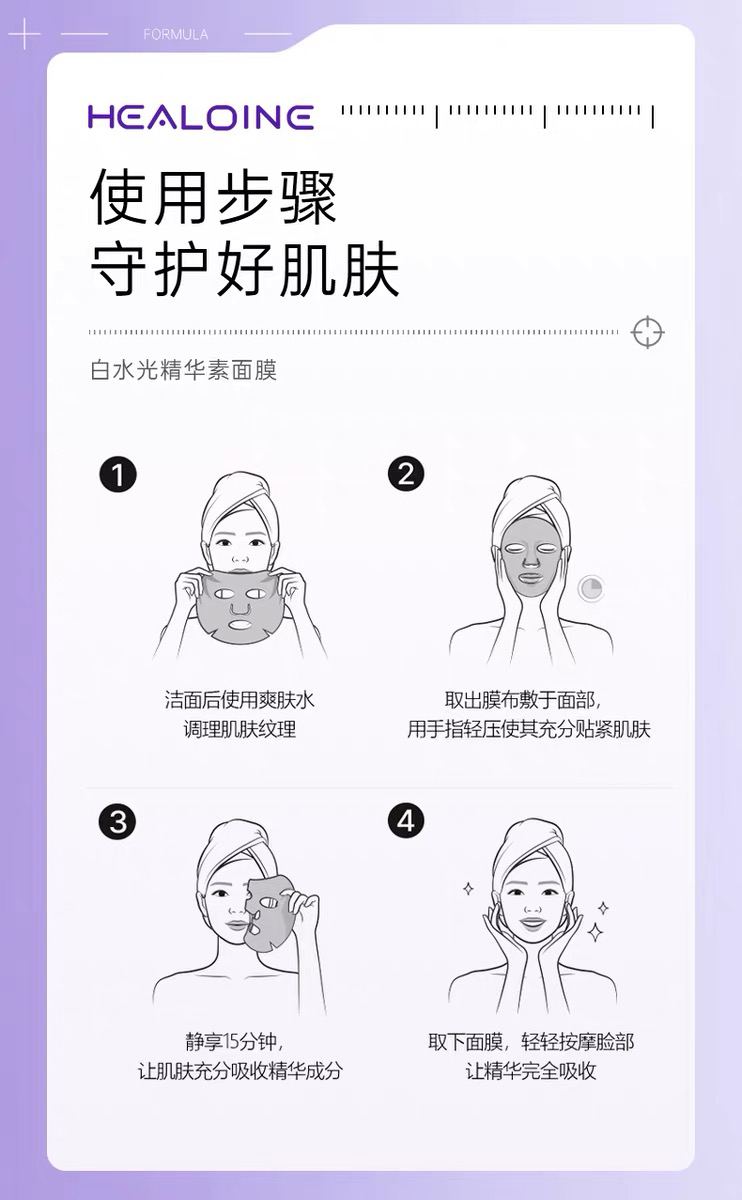 FORMULA

HEALOINE

使用步骤
守护好肌肤

白水光精华素面膜

1
洁面后使用爽肤水
调理肌肤纹理

2
取出膜布敷于面部，
用手指轻压使其充分贴紧肌肤

3
静享15分钟，
让肌肤充分吸收精华成分

4
取下面膜，轻轻按摩脸部
让精华完全吸收