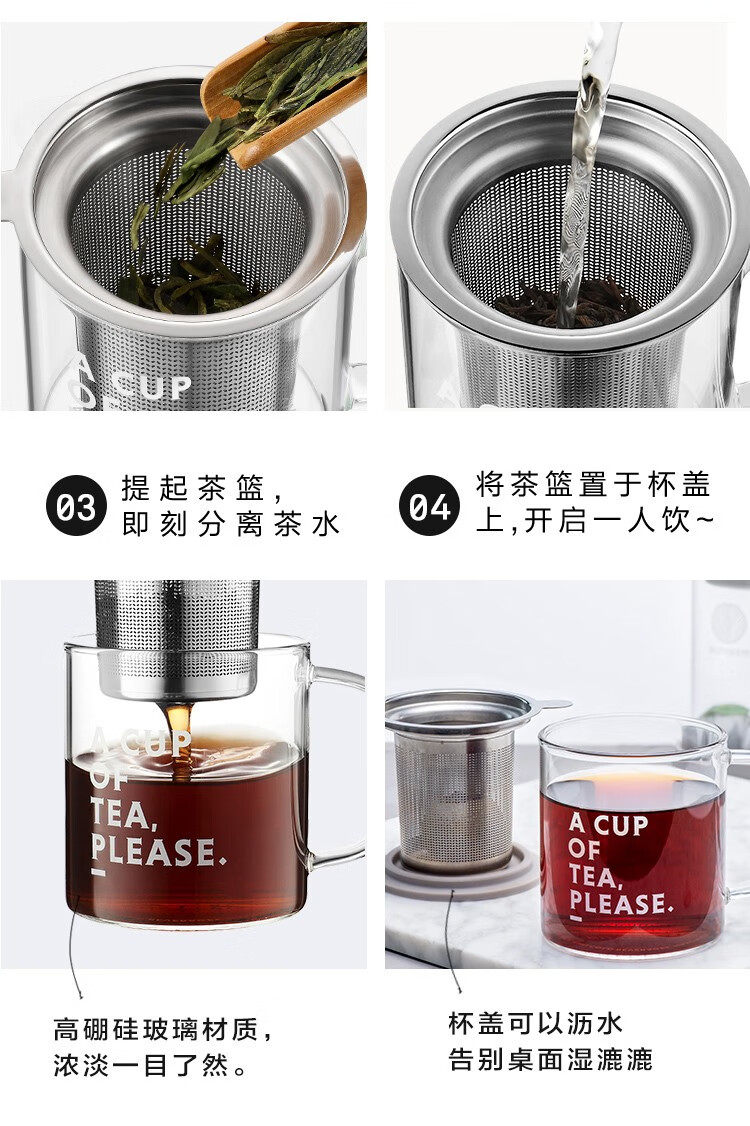 A CUP

03 提起茶篮，即刻分离茶水

04 将茶篮置于杯盖上,开启一人饮~

A CUP OF TEA, PLEASE.

A CUP OF TEA, PLEASE.

高硼硅玻璃材质，浓淡一目了然。

杯盖可以沥水
告别桌面湿漉漉