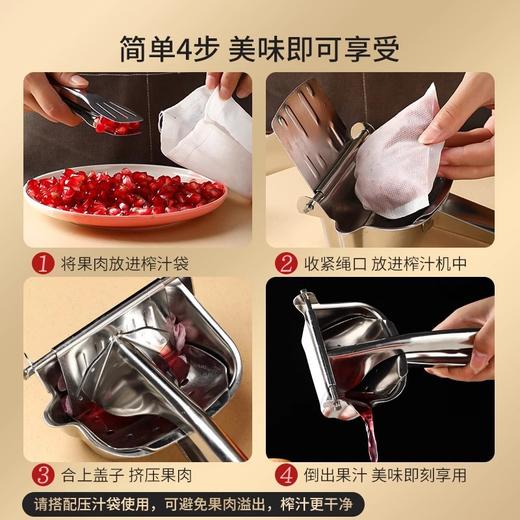 简单4步 美味即可享受

1 将果肉放进榨汁袋

2 收紧绳口 放进榨汁机中

3 合上盖子 挤压果肉

4 倒出果汁 美味即刻享用

请搭配压汁袋使用，可避免果肉溢出，榨汁更干净