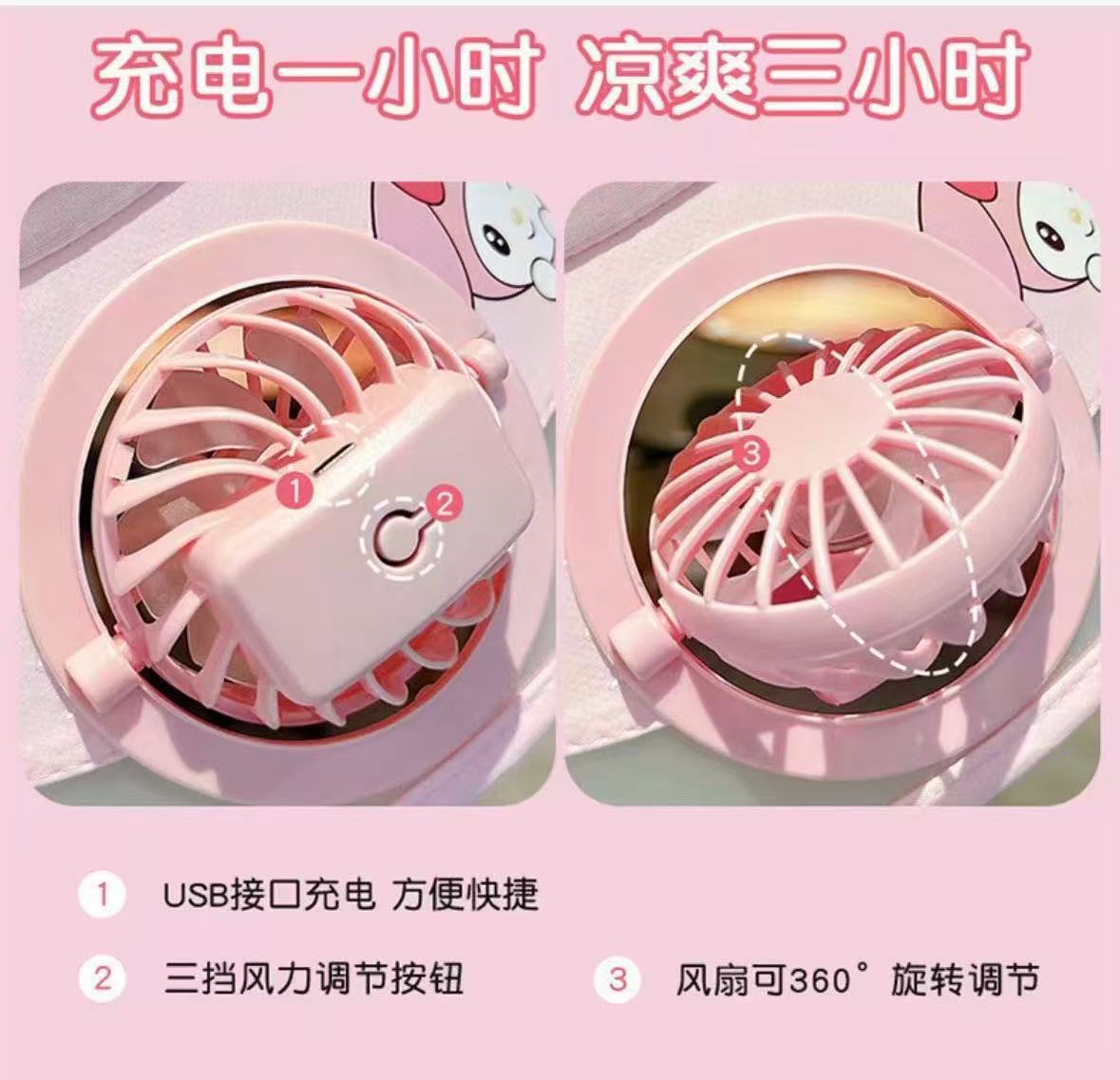 充电一小时 凉爽三小时

1

2

3

1 USB接口充电 方便快捷

2 三挡风力调节按钮

3 风扇可360°旋转调节