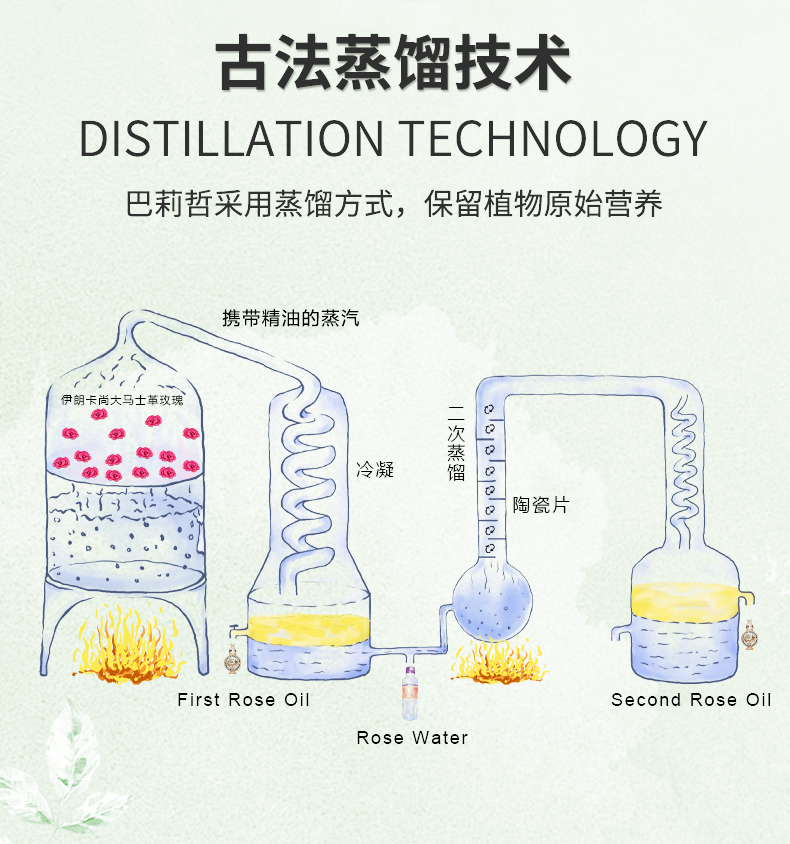 古法蒸馏技术

DISTILLATION TECHNOLOGY

巴莉哲采用蒸馏方式，保留植物原始营养

携带精油的蒸汽

伊朗卡尚大马士革玫瑰

冷凝

二次蒸馏

陶瓷片

First Rose Oil

Rose Water

Second Rose Oil