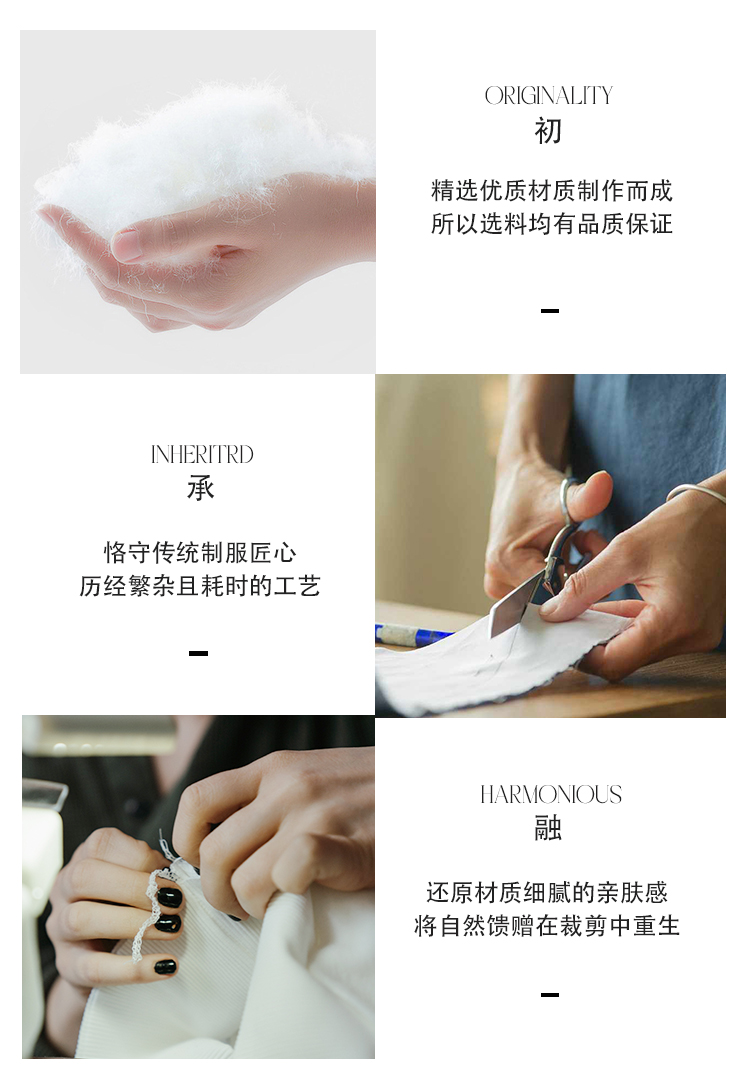 ORIGINALITY
初

精选优质材质制作而成
所以选料均有品质保证

—

INHERITRD
承

恪守传统制服匠心
历经繁杂且耗时的工艺

—

HARMONIOUS
融

还原材质细腻的亲肤感
将自然馈赠在裁剪中重生

—