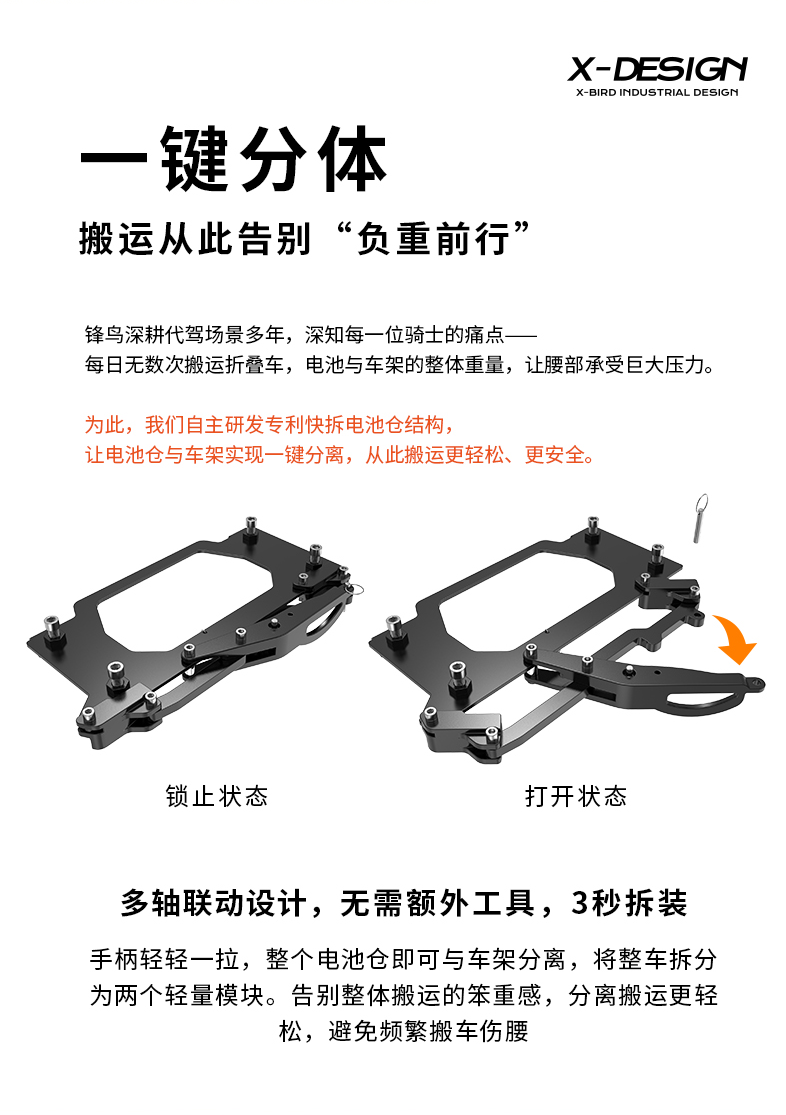 X-DESIGN
X-BIRD INDUSTRIAL DESIGN

一键分体

搬运从此告别“负重前行”

锋鸟深耕代驾场景多年，深知每一位骑士的痛点——
每日无数次搬运折叠车，电池与车架的整体重量，让腰部承受巨大压力。

为此，我们自主研发专利快拆电池仓结构，
让电池仓与车架实现一键分离，从此搬运更轻松、更安全。

锁止状态

打开状态

多轴联动设计，无需额外工具，3秒拆装

手柄轻轻一拉，整个电池仓即可与车架分离，将整车拆分为两个轻量模块。告别整体搬运的笨重感，分离搬运更轻松，避免频繁搬车伤腰