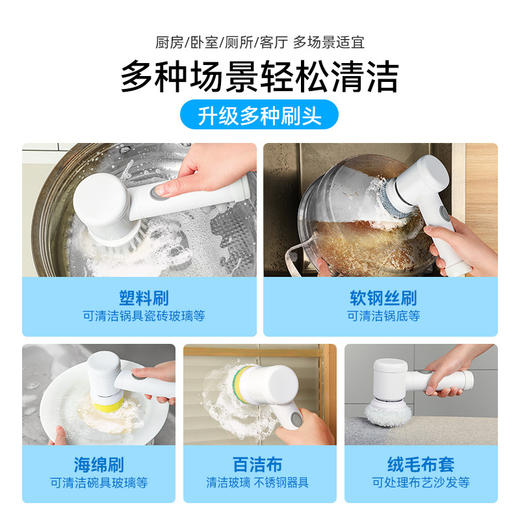 厨房/卧室/厕所/客厅 多场景适宜

多种场景轻松清洁

升级多种刷头

塑料刷
可清洁锅具瓷砖玻璃等

软钢丝刷
可清洁锅底等

海绵刷
可清洁碗具玻璃等

百洁布
清洁玻璃 不锈钢器具

绒毛布套
可处理布艺沙发等