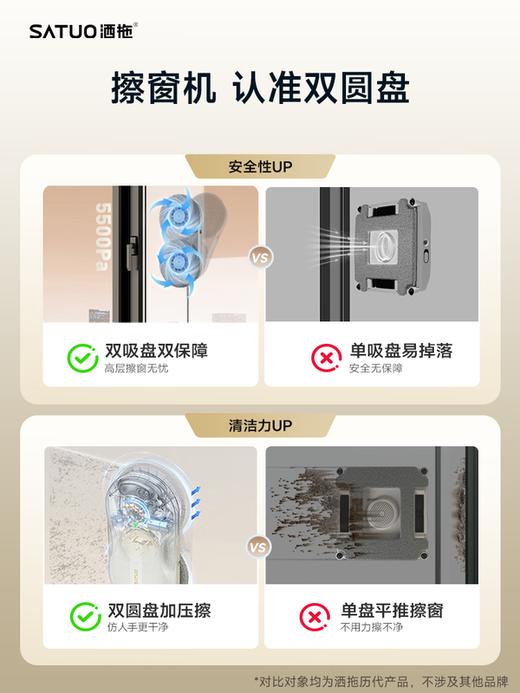 SATUO 洒拖®

擦窗机 认准双圆盘

安全性UP

5500Pa

VS

双吸盘双保障
高层擦窗无忧

单吸盘易掉落
安全无保障

清洁力UP

VS

双圆盘加压擦
仿人手更干净

单盘平推擦窗
不用力擦不净

*对比对象均为洒拖历代产品，不涉及其他品牌