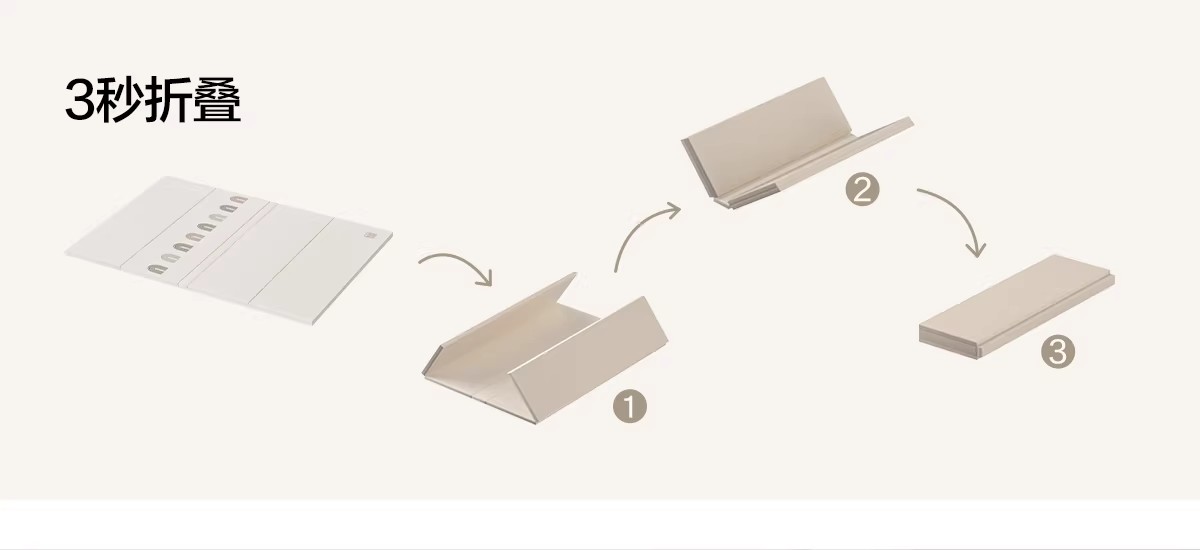 3秒折叠

1

2

3