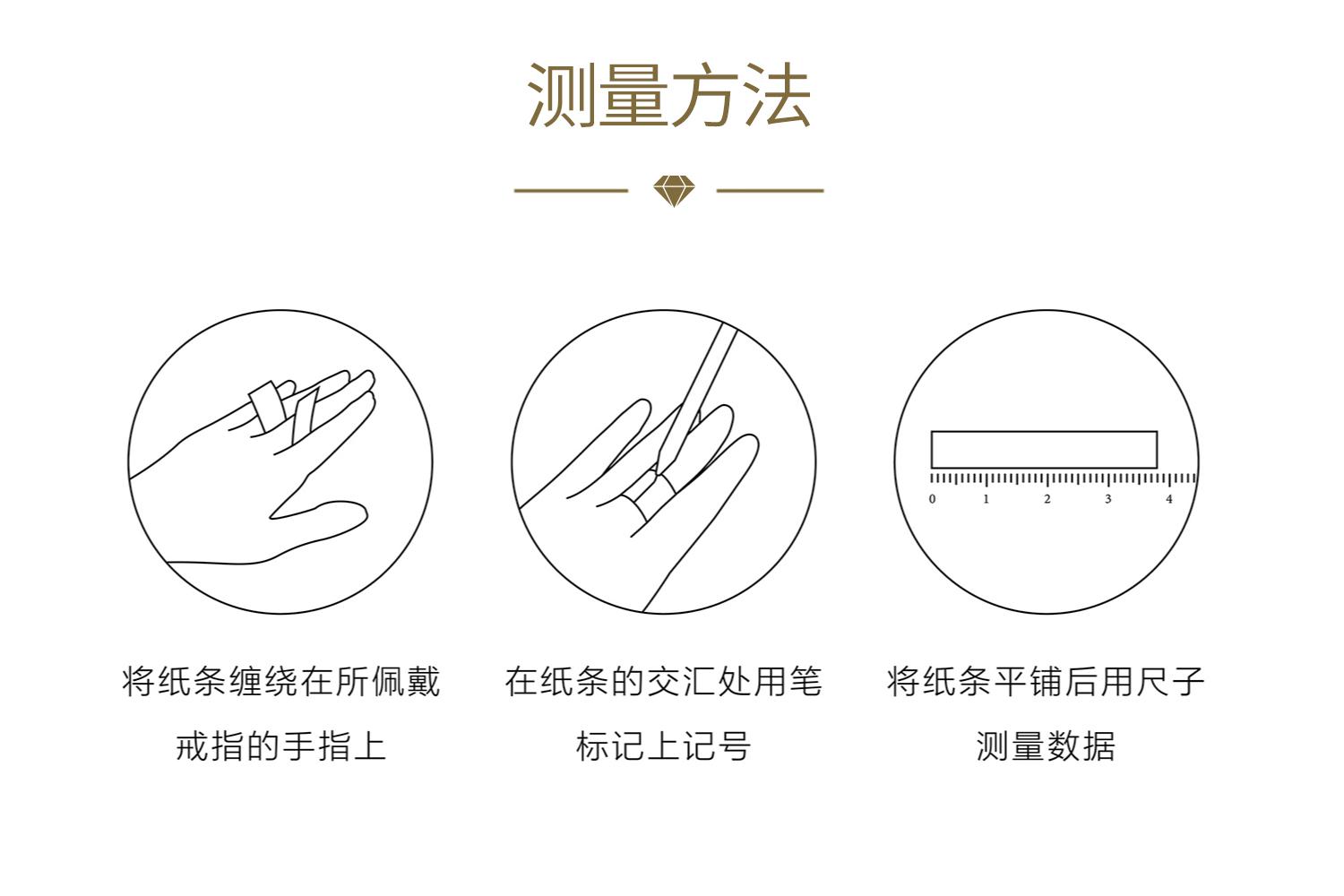 测量方法

0 1 2 3 4

将纸条缠绕在所佩戴戒指的手指上

在纸条的交汇处用笔标记上记号

将纸条平铺后用尺子测量数据