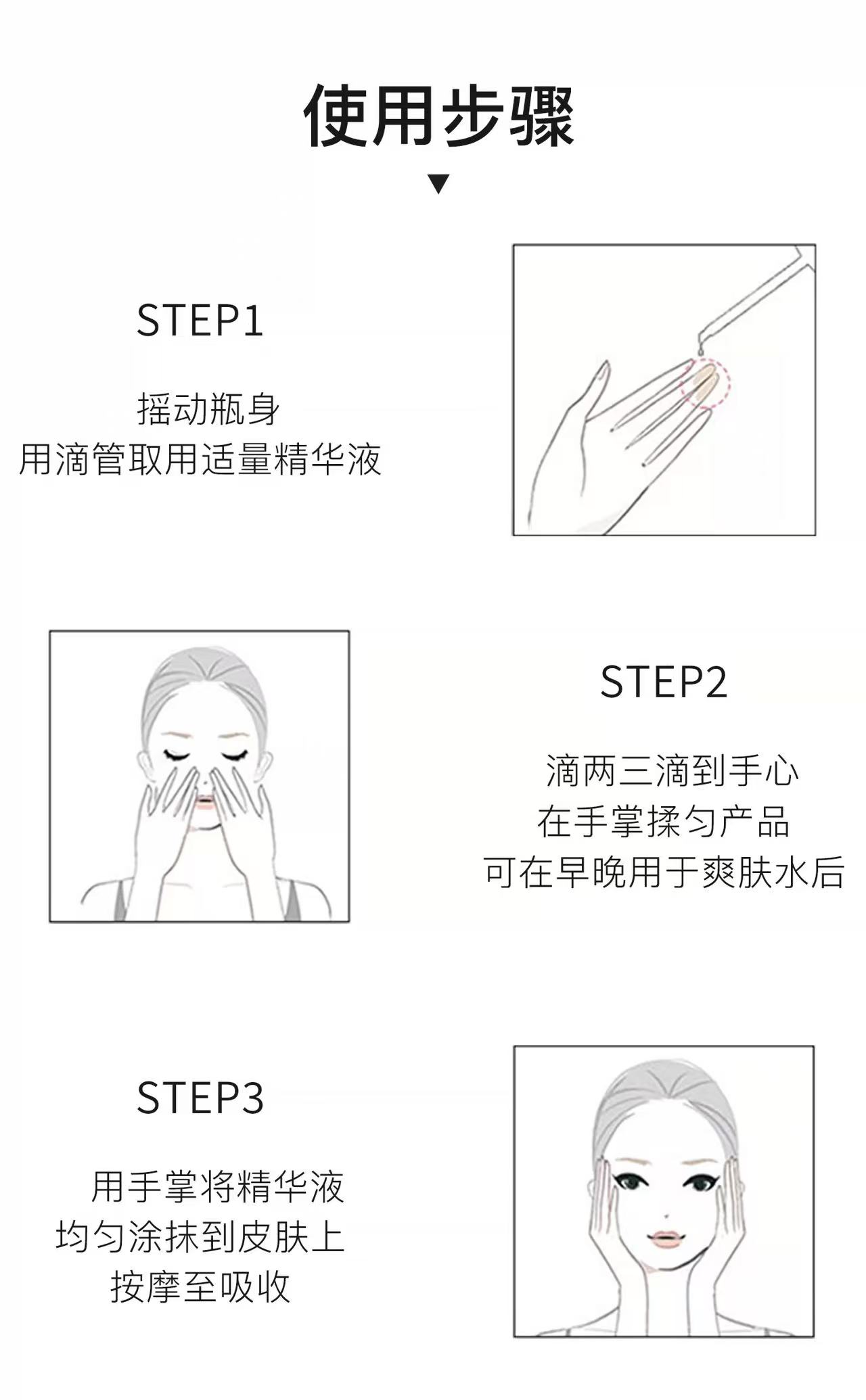 使用步骤

▼

STEP1

摇动瓶身
用滴管取用适量精华液

STEP2

滴两三滴到手心
在手掌揉匀产品
可在早晚用于爽肤水后

STEP3

用手掌将精华液
均匀涂抹到皮肤上
按摩至吸收