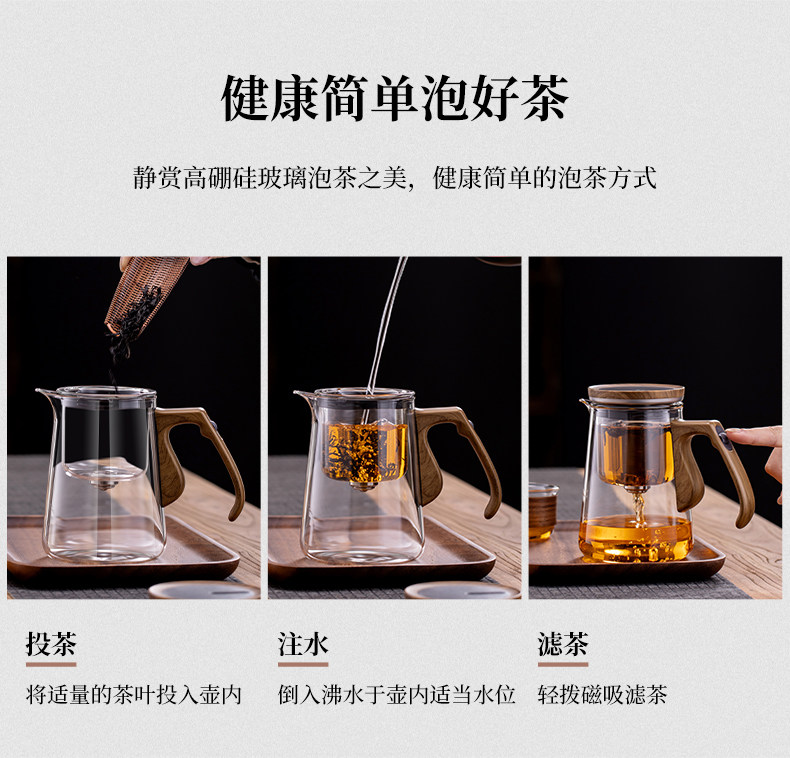 健康简单泡好茶

静赏高硼硅玻璃泡茶之美，健康简单的泡茶方式

投茶

将适量的茶叶投入壶内

注水

倒入沸水于壶内适当水位

滤茶

轻拨磁吸滤茶