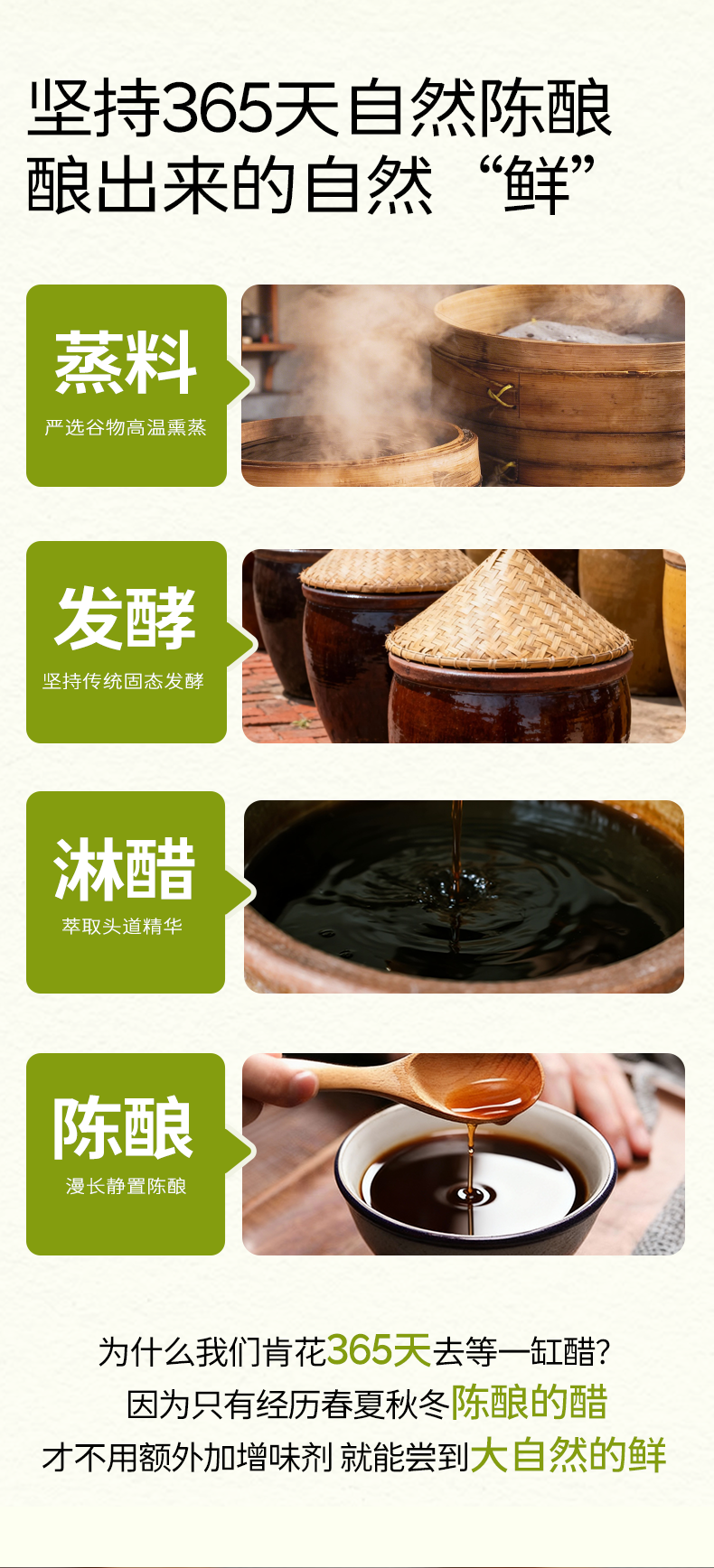 坚持365天自然陈酿
酿出来的自然“鲜”

蒸料
严选谷物高温熏蒸

发酵
坚持传统固态发酵

淋醋
萃取头道精华

陈酿
漫长静置陈酿

为什么我们肯花365天去等一缸醋?
因为只有经历春夏秋冬陈酿的醋
才不用额外加增味剂 就能尝到大自然的鲜