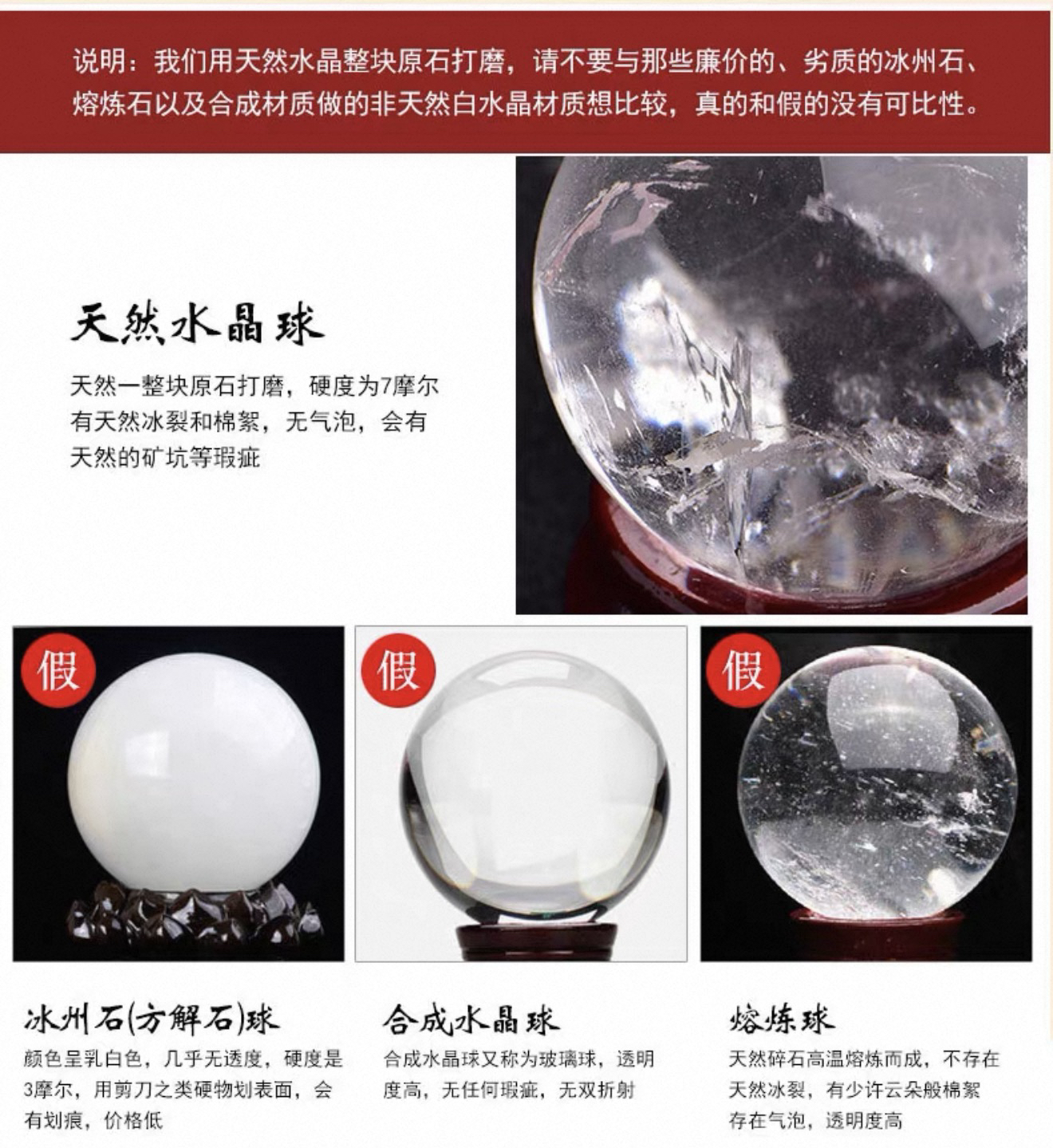 说明：我们用天然水晶整块原石打磨，请不要与那些廉价的、劣质的冰州石、熔炼石以及合成材质做的非天然白水晶材质想比较，真的和假的没有可比性。

天然水晶球

天然一整块原石打磨，硬度为7摩尔有天然冰裂和棉絮，无气泡，会有天然的矿坑等瑕疵

假

假

假

冰州石(方解石)球

颜色呈乳白色，几乎无透度，硬度是3摩尔，用剪刀之类硬物划表面，会有划痕，价格低

合成水晶球

合成水晶球又称为玻璃球，透明度高，无任何瑕疵，无双折射

熔炼球

天然碎石高温熔炼而成，不存在天然冰裂，有少许云朵般棉絮存在气泡，透明度高