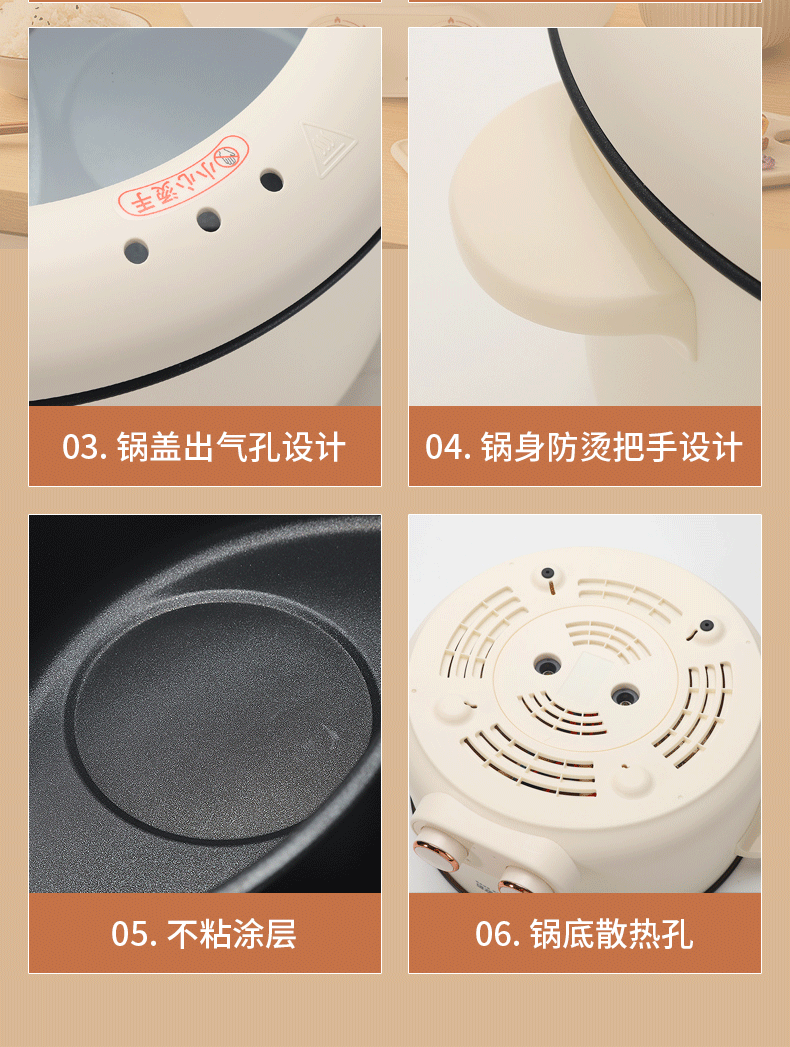 小心烫手

03. 锅盖出气孔设计

04. 锅身防烫把手设计

05. 不粘涂层

06. 锅底散热孔