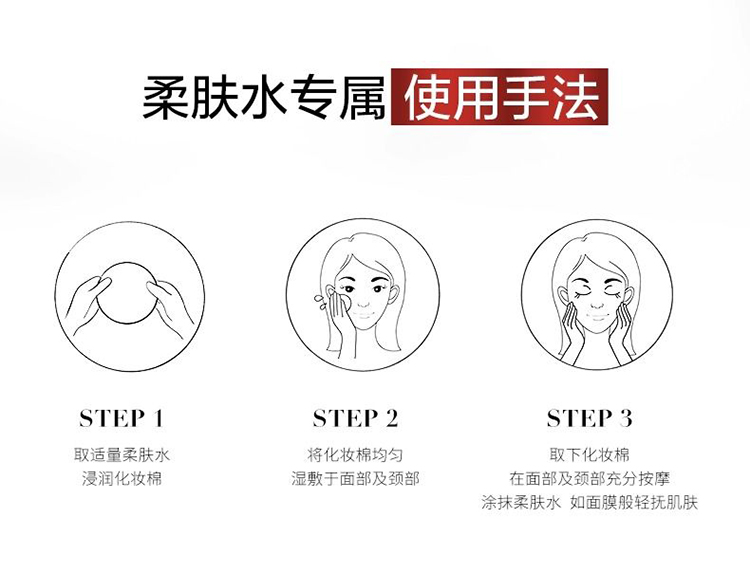 柔肤水专属 使用手法

STEP 1
取适量柔肤水
浸润化妆棉

STEP 2
将化妆棉均匀
湿敷于面部及颈部

STEP 3
取下化妆棉
在面部及颈部充分按摩
涂抹柔肤水 如面膜般轻抚肌肤