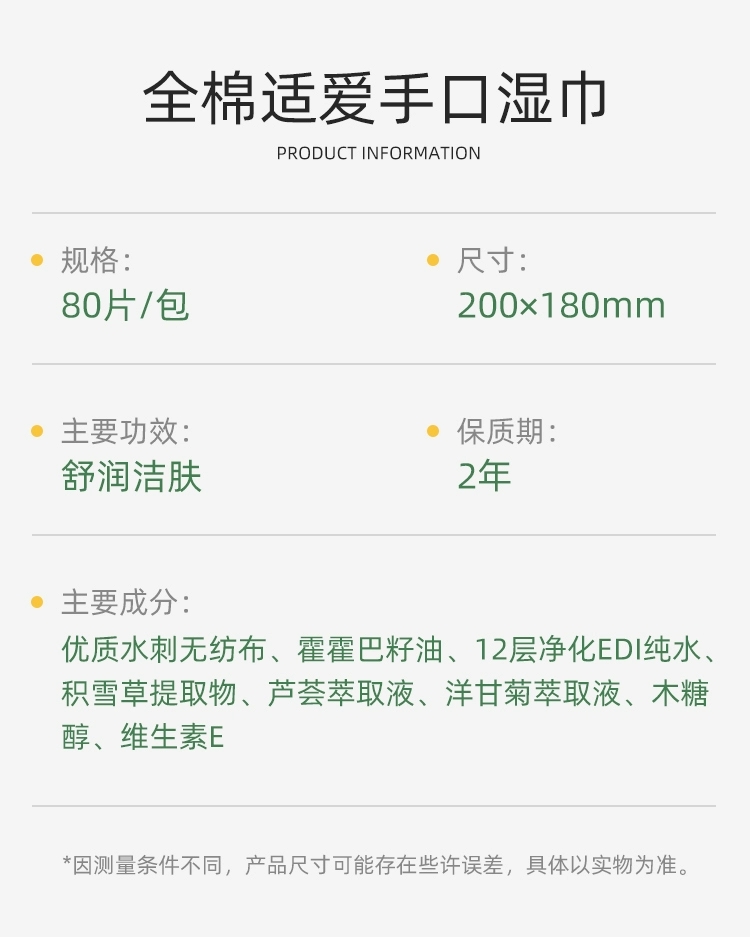 全棉适爱手口湿巾

PRODUCT INFORMATION

• 规格:
80片/包

• 尺寸:
200×180mm

• 主要功效:
舒润洁肤

• 保质期:
2年

• 主要成分:
优质水刺无纺布、霍霍巴籽油、12层净化EDI纯水、积雪草提取物、芦荟萃取液、洋甘菊萃取液、木糖醇、维生素E

*因测量条件不同，产品尺寸可能存在些许误差，具体以实物为准。