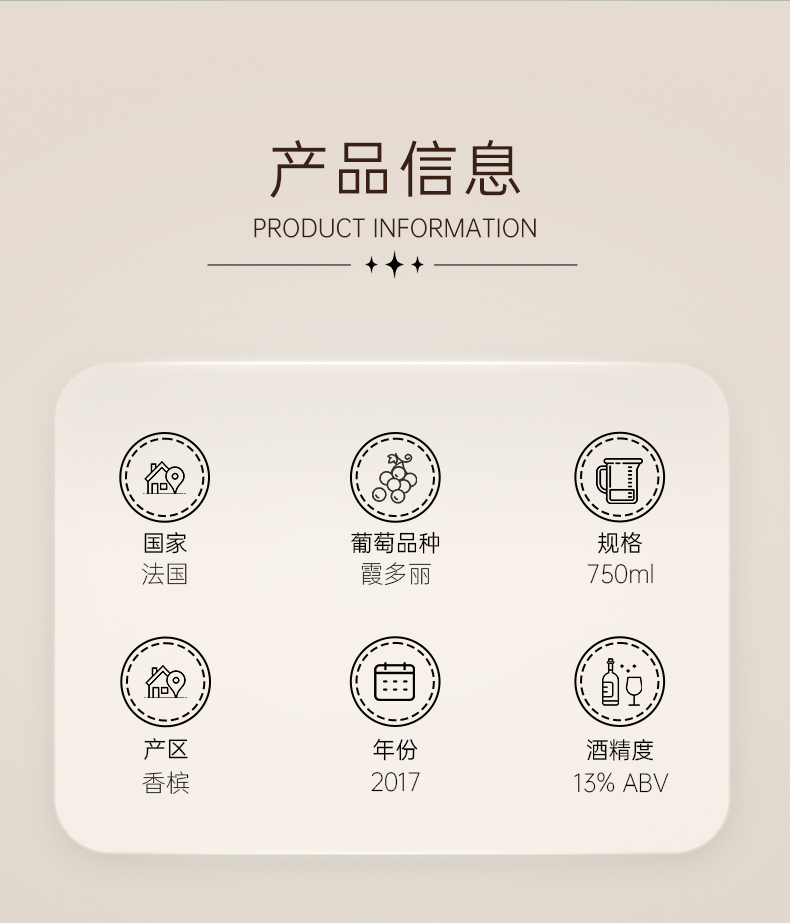 产品信息
PRODUCT INFORMATION

国家
法国

葡萄品种
霞多丽

规格
750ml

产区
香槟

年份
2017

酒精度
13% ABV