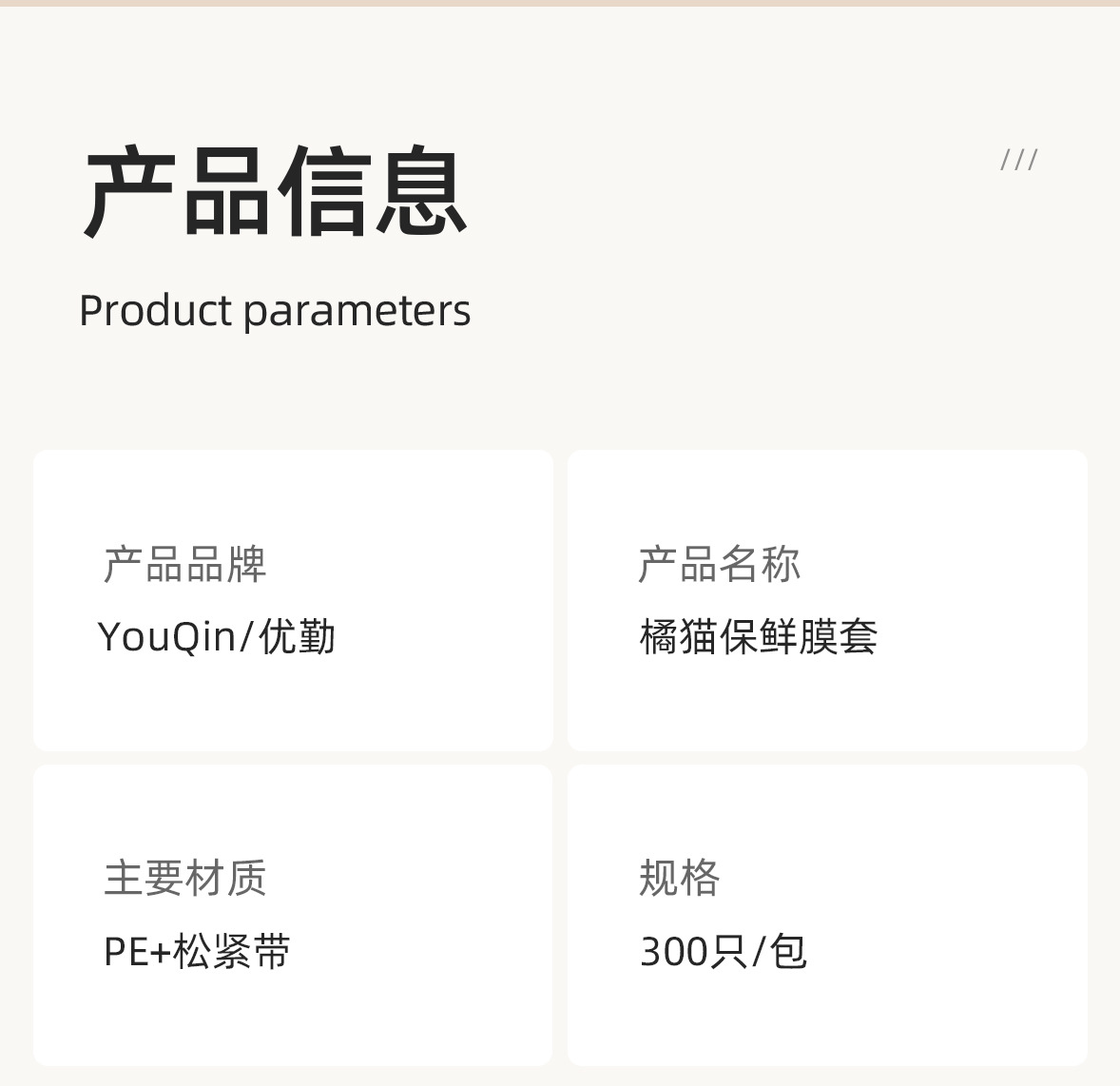 产品信息

///

Product parameters

产品品牌
YouQin/优勤

产品名称
橘猫保鲜膜套

主要材质
PE+松紧带

规格
300只/包