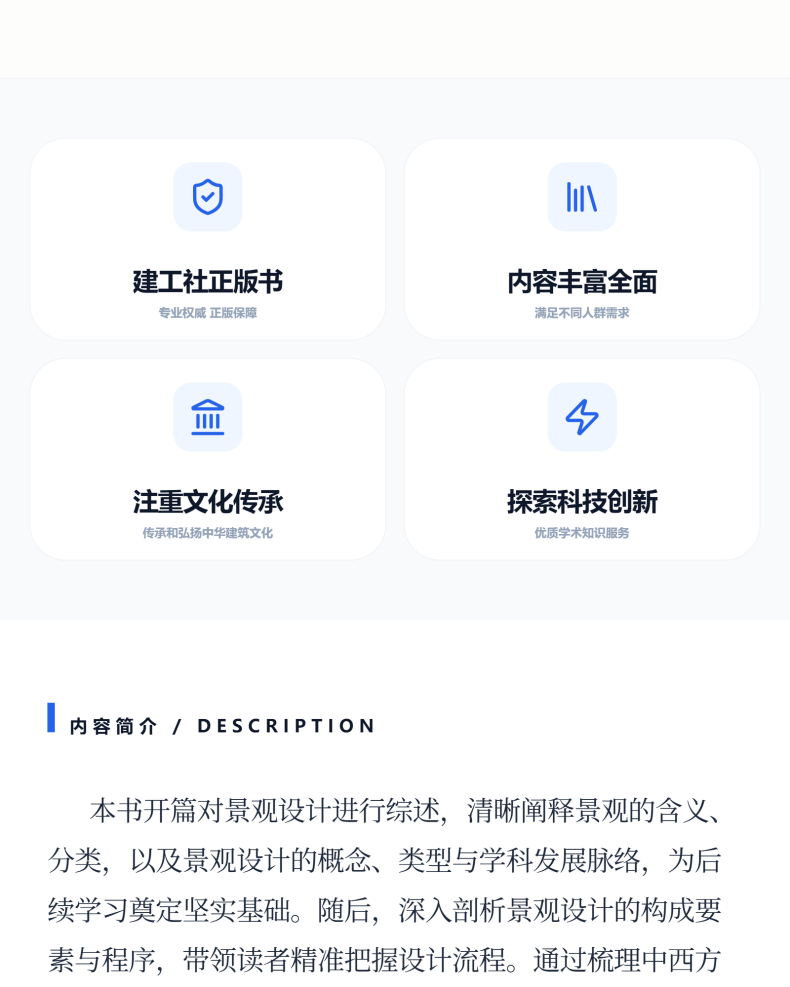 建工社正版书
专业权威 正版保障

内容丰富全面
满足不同人群需求

注重文化传承
传承和弘扬中华建筑文化

探索科技创新
优质学术知识服务

内容简介 / DESCRIPTION

本书开篇对景观设计进行综述，清晰阐释景观的含义、分类，以及景观设计的概念、类型与学科发展脉络，为后续学习奠定坚实基础。随后，深入剖析景观设计的构成要素与程序，带领读者精准把握设计流程。通过梳理中西方