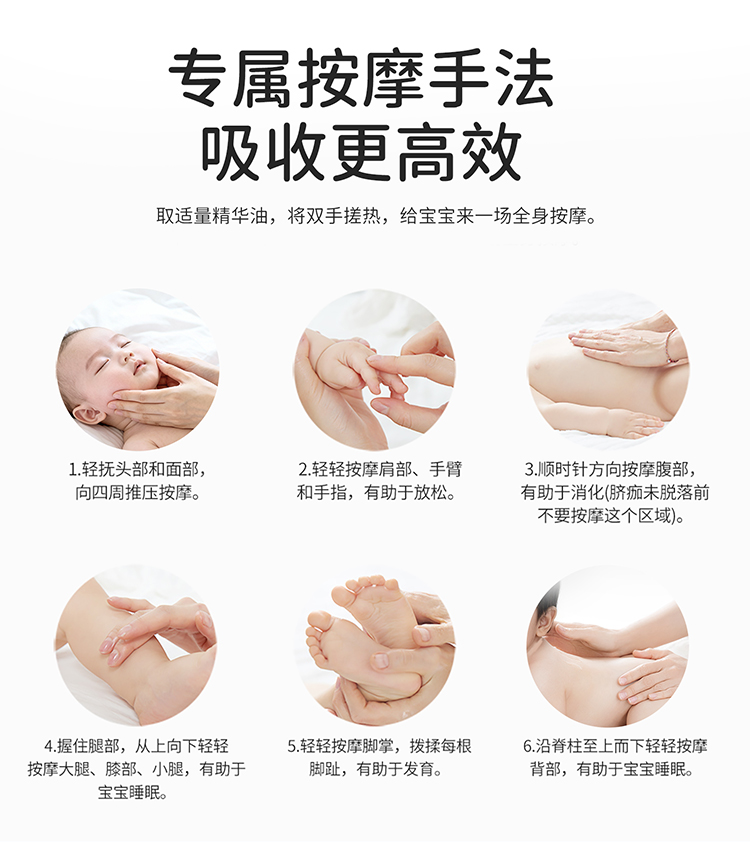 专属按摩手法
吸收更高效

取适量精华油，将双手搓热，给宝宝来一场全身按摩。

1.轻抚头部和面部，向四周推压按摩。

2.轻轻按摩肩部、手臂和手指，有助于放松。

3.顺时针方向按摩腹部，有助于消化(脐痂未脱落前不要按摩这个区域)。

4.握住腿部，从上向下轻轻按摩大腿、膝部、小腿，有助于宝宝睡眠。

5.轻轻按摩脚掌，拨揉每根脚趾，有助于发育。

6.沿脊柱至上而下轻轻按摩背部，有助于宝宝睡眠。