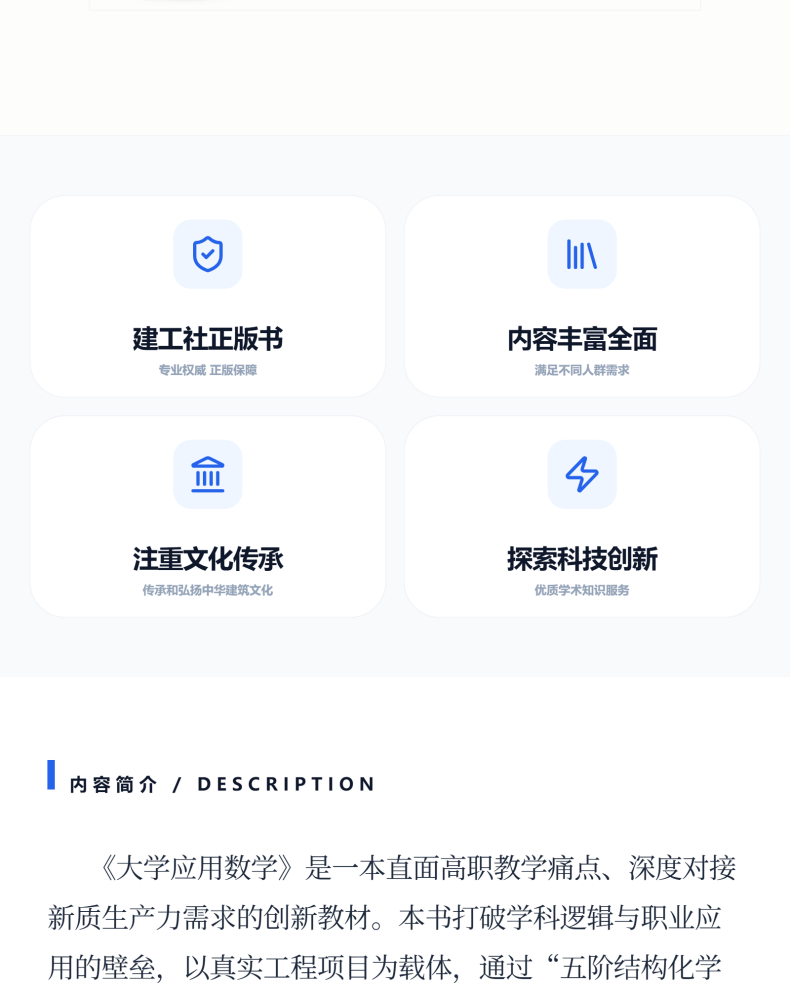 建工社正版书
专业权威 正版保障

内容丰富全面
满足不同人群需求

注重文化传承
传承和弘扬中华建筑文化

探索科技创新
优质学术知识服务

内容简介 / DESCRIPTION

《大学应用数学》是一本直面高职教学痛点、深度对接新质生产力需求的创新教材。本书打破学科逻辑与职业应用的壁垒，以真实工程项目为载体，通过“五阶结构化学