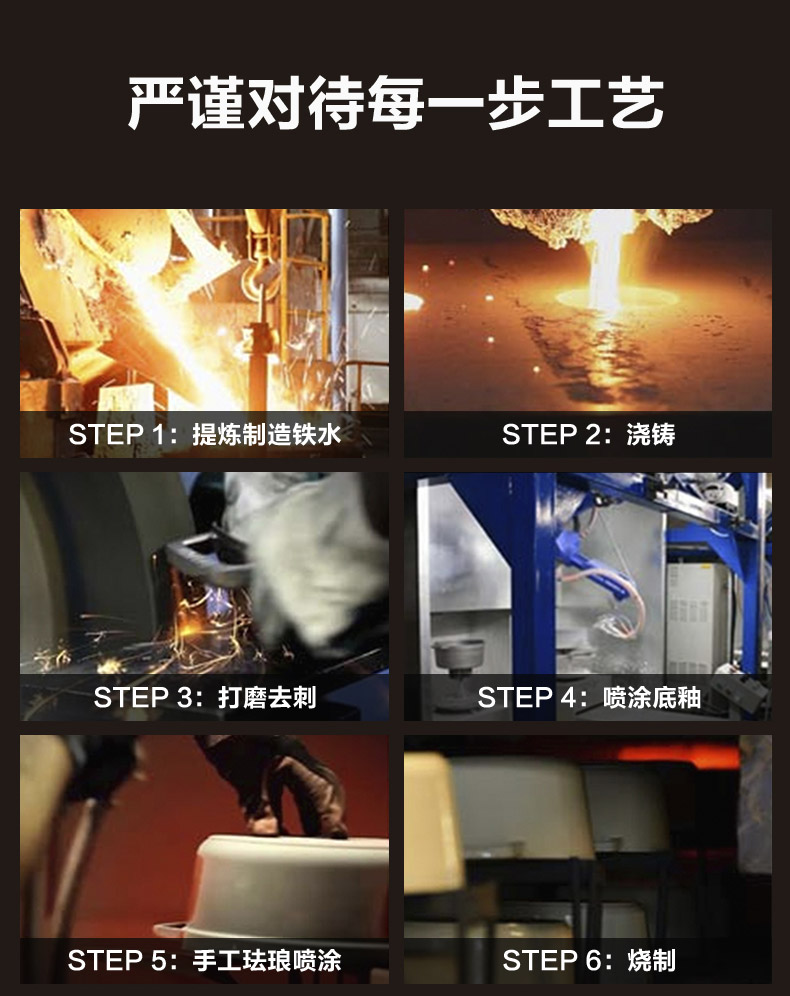 严谨对待每一步工艺

STEP 1：提炼制造铁水

STEP 2：浇铸

STEP 3：打磨去刺

STEP 4：喷涂底釉

STEP 5：手工珐琅喷涂

STEP 6：烧制