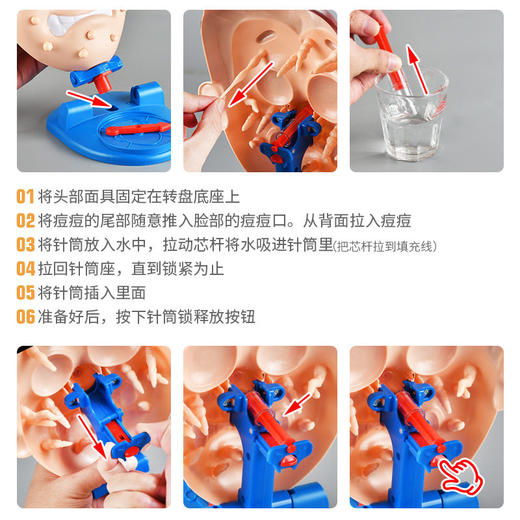 01 将头部面具固定在转盘底座上
02 将痘痘的尾部随意推入脸部的痘痘口。从背面拉入痘痘
03 将针筒放入水中，拉动芯杆将水吸进针筒里(把芯杆拉到填充线)
04 拉回针筒座，直到锁紧为止
05 将针筒插入里面
06 准备好后，按下针筒锁释放按钮