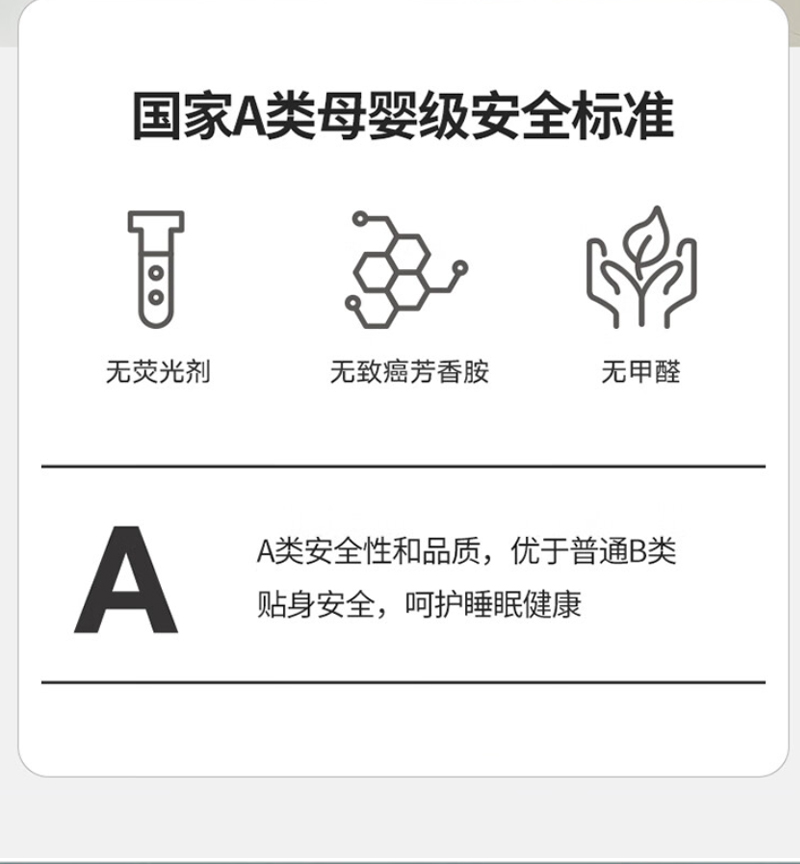 国家A类母婴级安全标准

无荧光剂

无致癌芳香胺

无甲醛

A

A类安全性和品质，优于普通B类
贴身安全，呵护睡眠健康