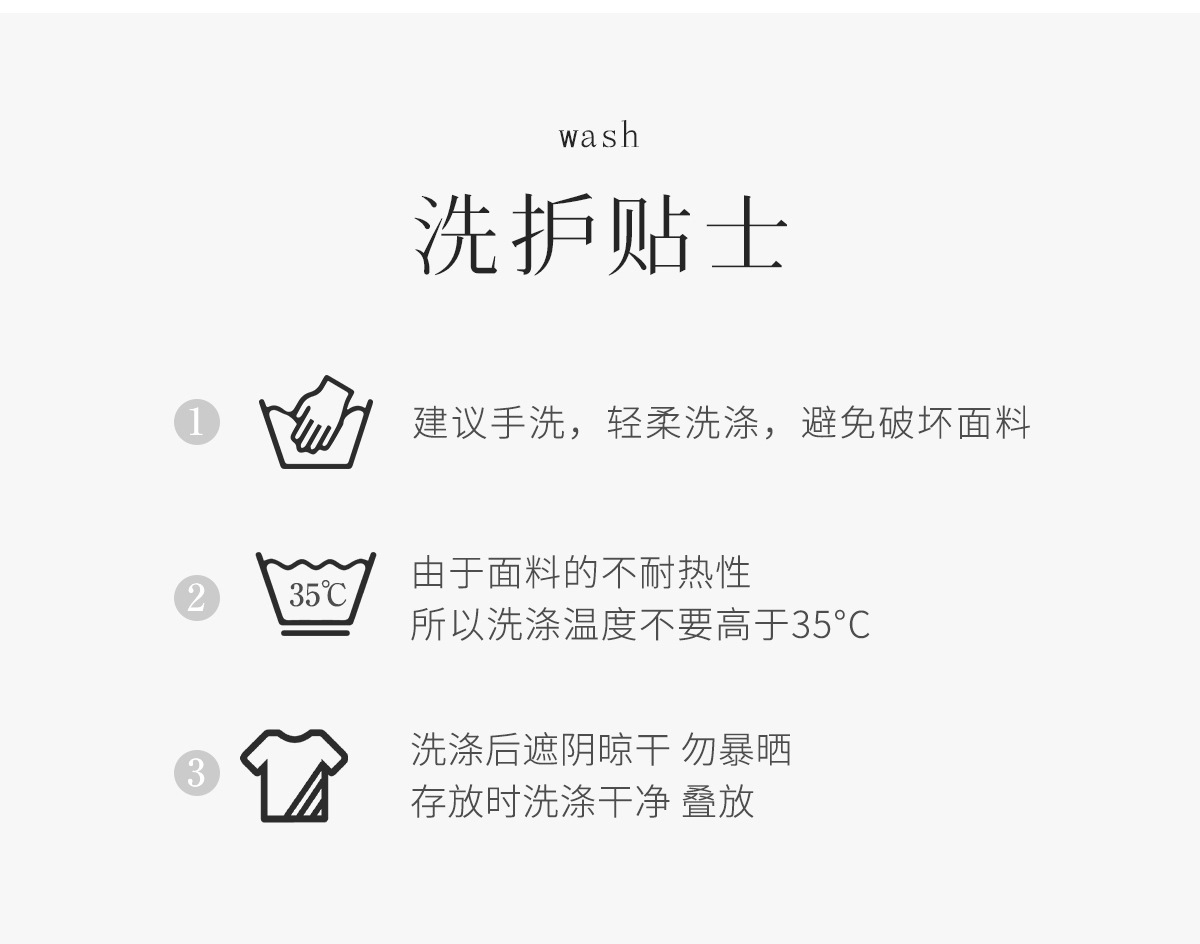 wash

洗护贴士

1

建议手洗，轻柔洗涤，避免破坏面料

2

35℃

由于面料的不耐热性
所以洗涤温度不要高于35°C

3

洗涤后遮阴晾干 勿暴晒
存放时洗涤干净 叠放