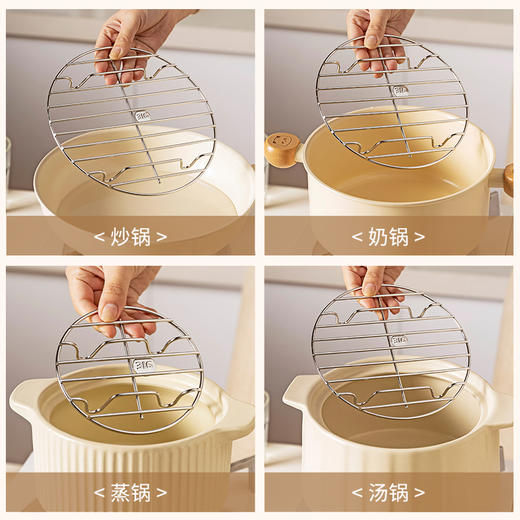 316
< 炒锅 >

316
< 奶锅 >

316
< 蒸锅 >

316
< 汤锅 >