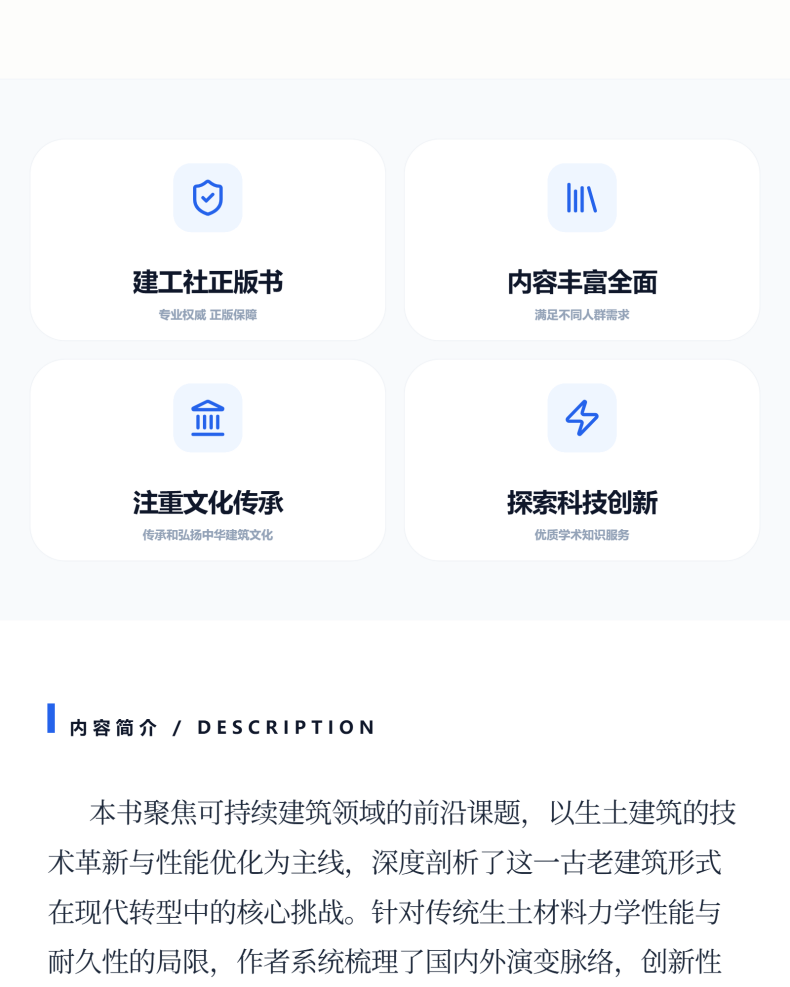 建工社正版书
专业权威 正版保障

内容丰富全面
满足不同人群需求

注重文化传承
传承和弘扬中华建筑文化

探索科技创新
优质学术知识服务

内容简介 / DESCRIPTION

本书聚焦可持续建筑领域的前沿课题，以生土建筑的技术革新与性能优化为主线，深度剖析了这一古老建筑形式在现代转型中的核心挑战。针对传统生土材料力学性能与耐久性的局限，作者系统梳理了国内外演变脉络，创新性