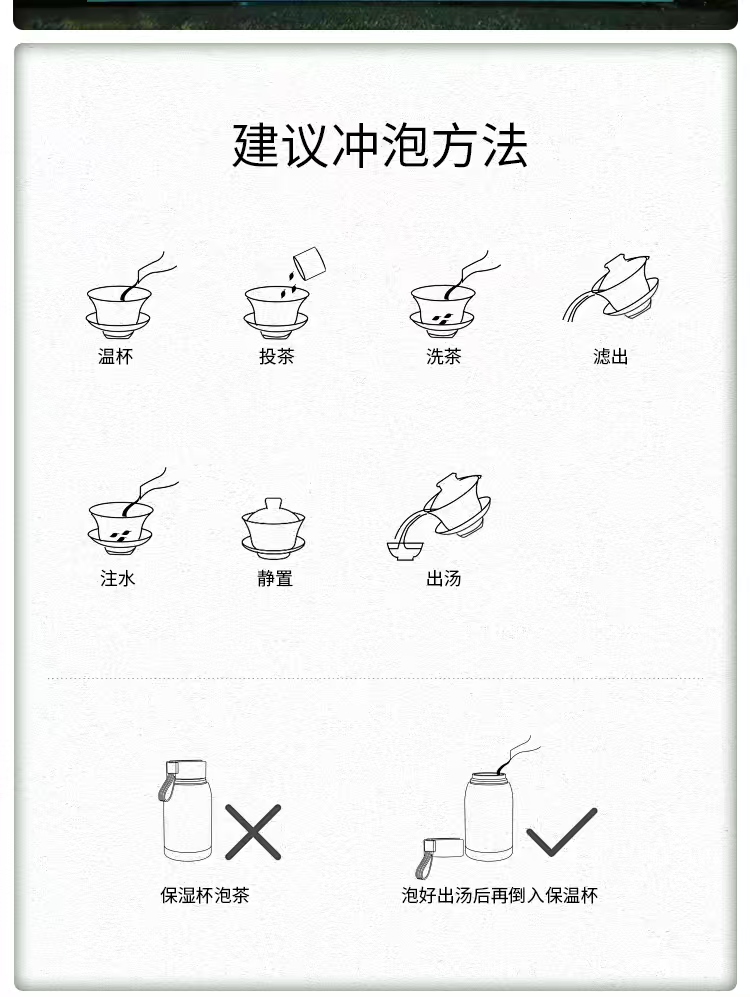 建议冲泡方法

温杯

投茶

洗茶

滤出

注水

静置

出汤

保湿杯泡茶

泡好出汤后再倒入保温杯