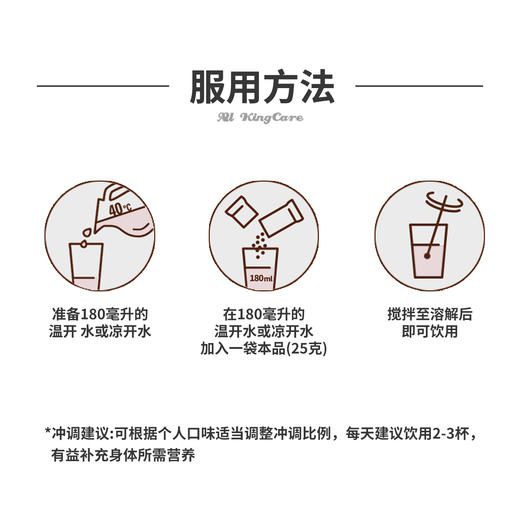 服用方法

All KingCare

40℃

准备180毫升的
温开 水或凉开水

180ml

在180毫升的
温开水或凉开水
加入一袋本品(25克)

搅拌至溶解后
即可饮用

*冲调建议:可根据个人口味适当调整冲调比例，每天建议饮用2-3杯，有益补充身体所需营养