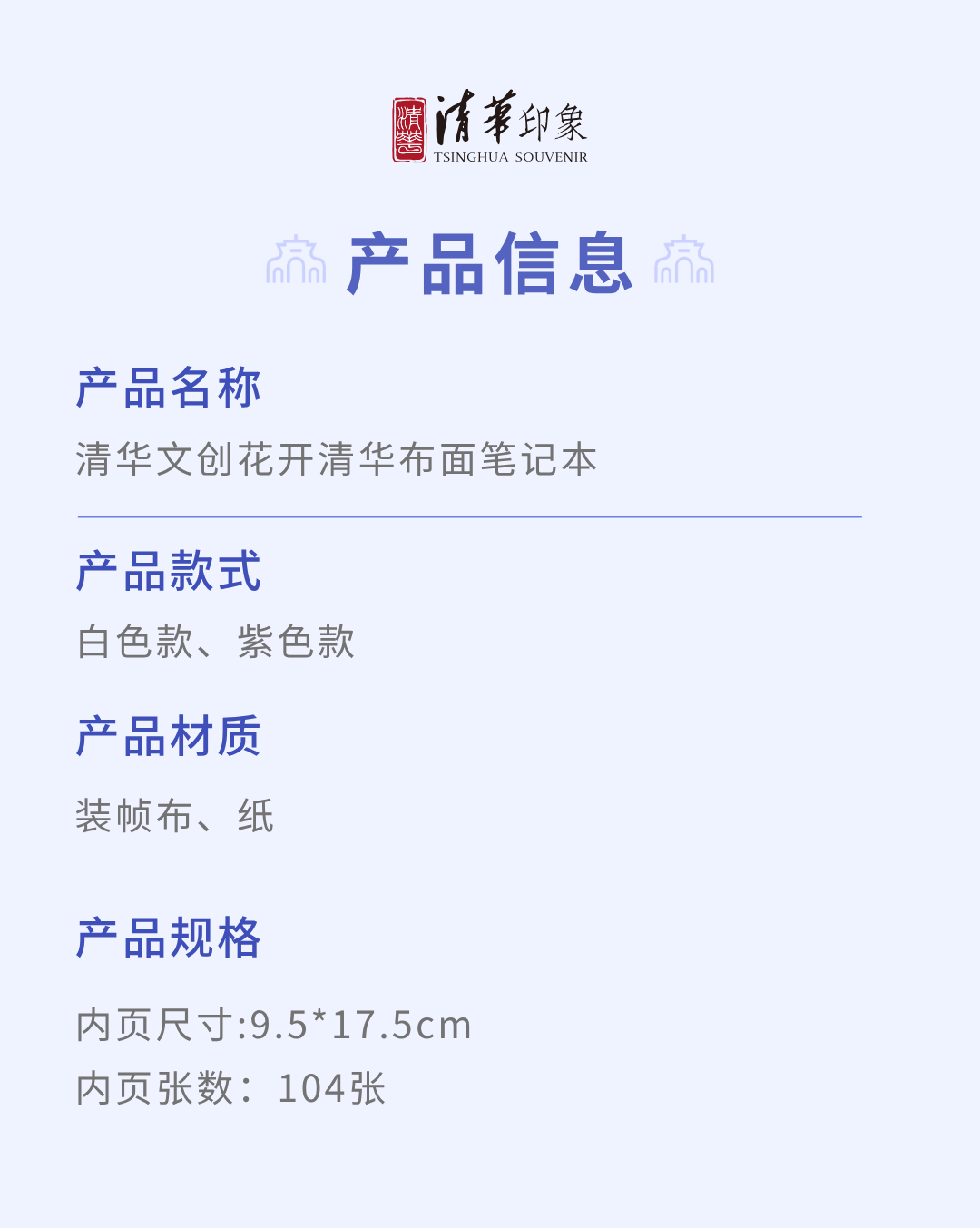 清華印象
TSINGHUA SOUVENIR

产品信息

产品名称

清华文创花开清华布面笔记本

产品款式

白色款、紫色款

产品材质

装帧布、纸

产品规格

内页尺寸:9.5*17.5cm

内页张数：104张