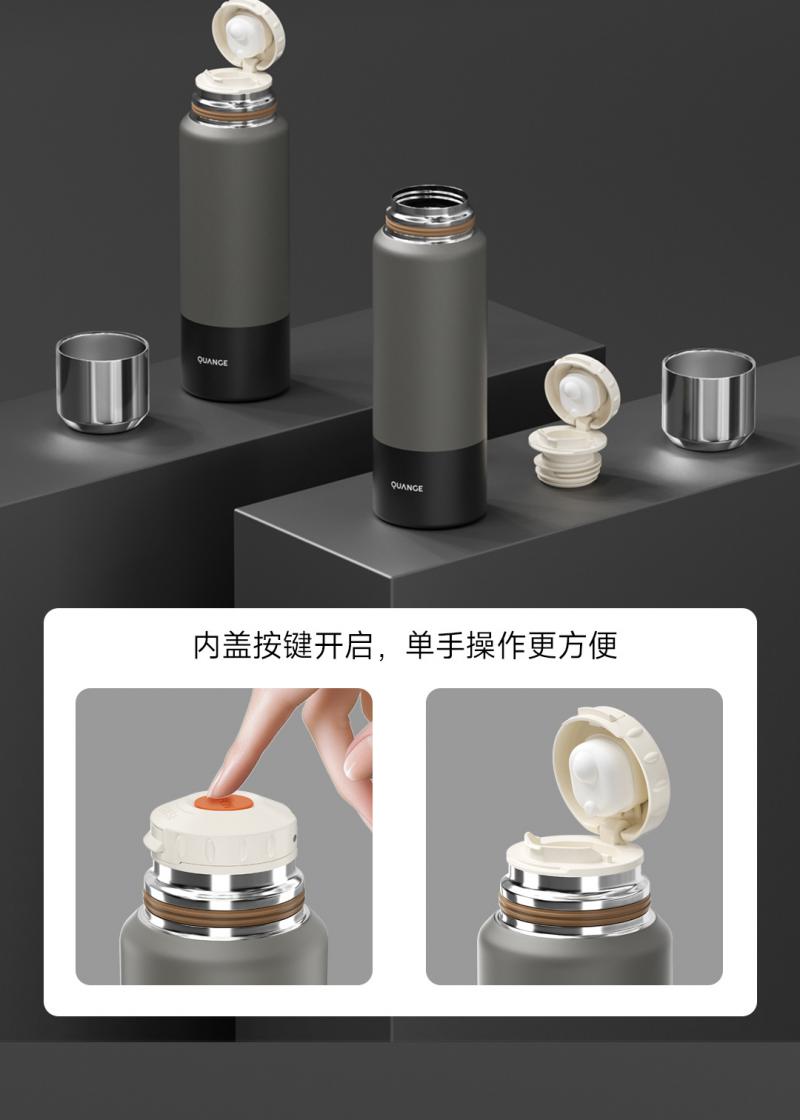 QUANGE

QUANGE

内盖按键开启，单手操作更方便