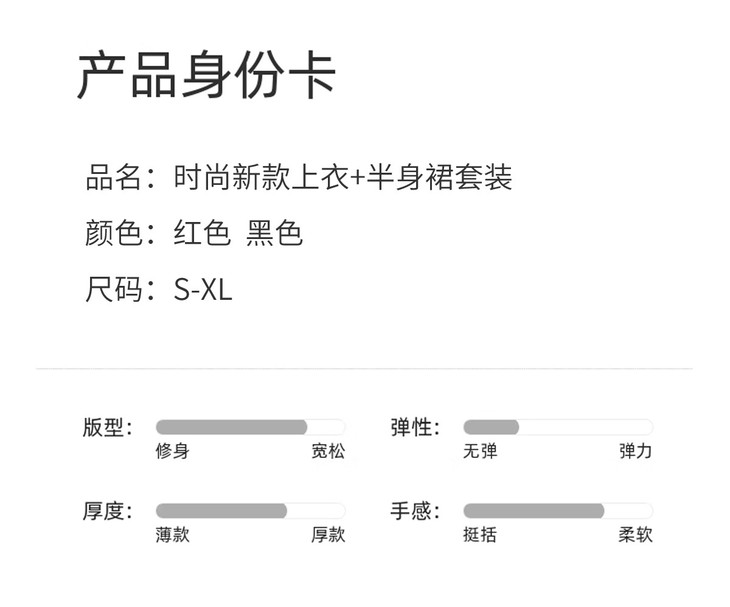 产品身份卡

品名：时尚新款上衣+半身裙套装

颜色：红色 黑色

尺码：S-XL

版型：
修身 宽松

厚度：
薄款 厚款

弹性：
无弹 弹力

手感：
挺括 柔软