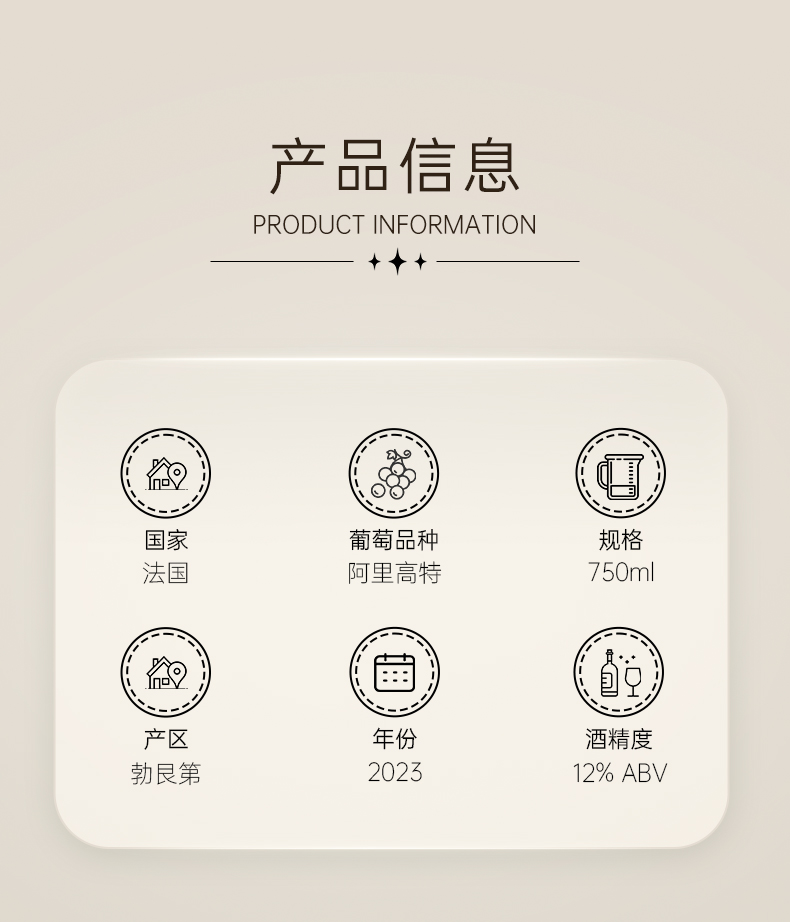 产品信息
PRODUCT INFORMATION

国家
法国

葡萄品种
阿里高特

规格
750ml

产区
勃艮第

年份
2023

酒精度
12% ABV