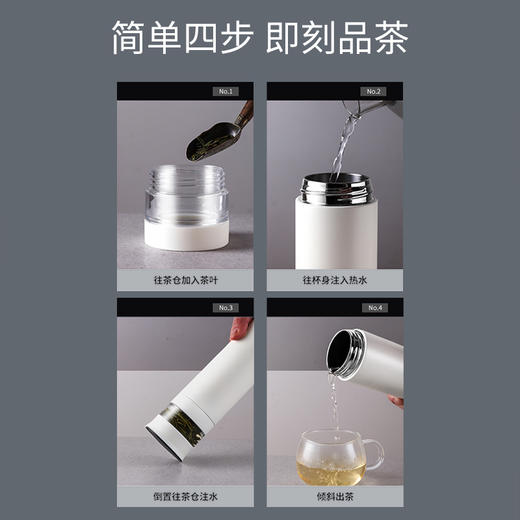 简单四步 即刻品茶

No.1
往茶仓加入茶叶

No.2
往杯身注入热水

No.3
倒置往茶仓注水

No.4
倾斜出茶