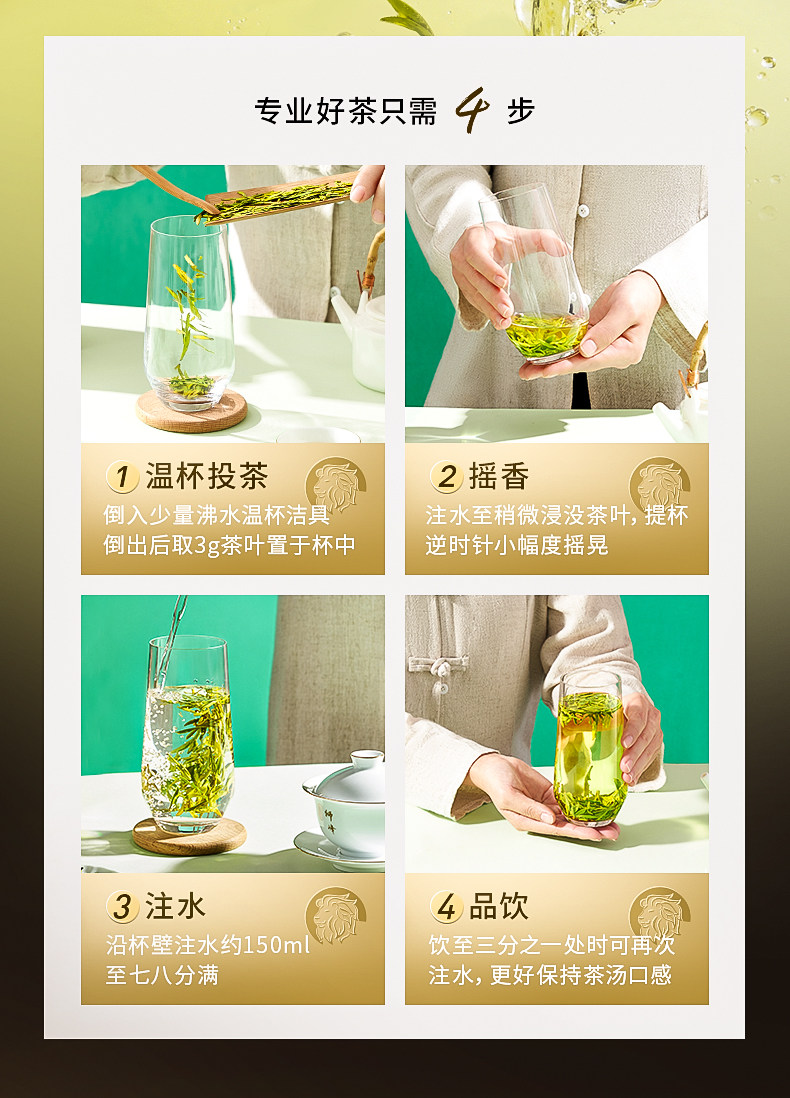 专业好茶只需 4 步

1 温杯投茶
倒入少量沸水温杯洁具
倒出后取3g茶叶置于杯中

2 摇香
注水至稍微浸没茶叶，提杯
逆时针小幅度摇晃

3 注水
沿杯壁注水约150ml
至七八分满

4 品饮
饮至三分之一处时可再次
注水，更好保持茶汤口感