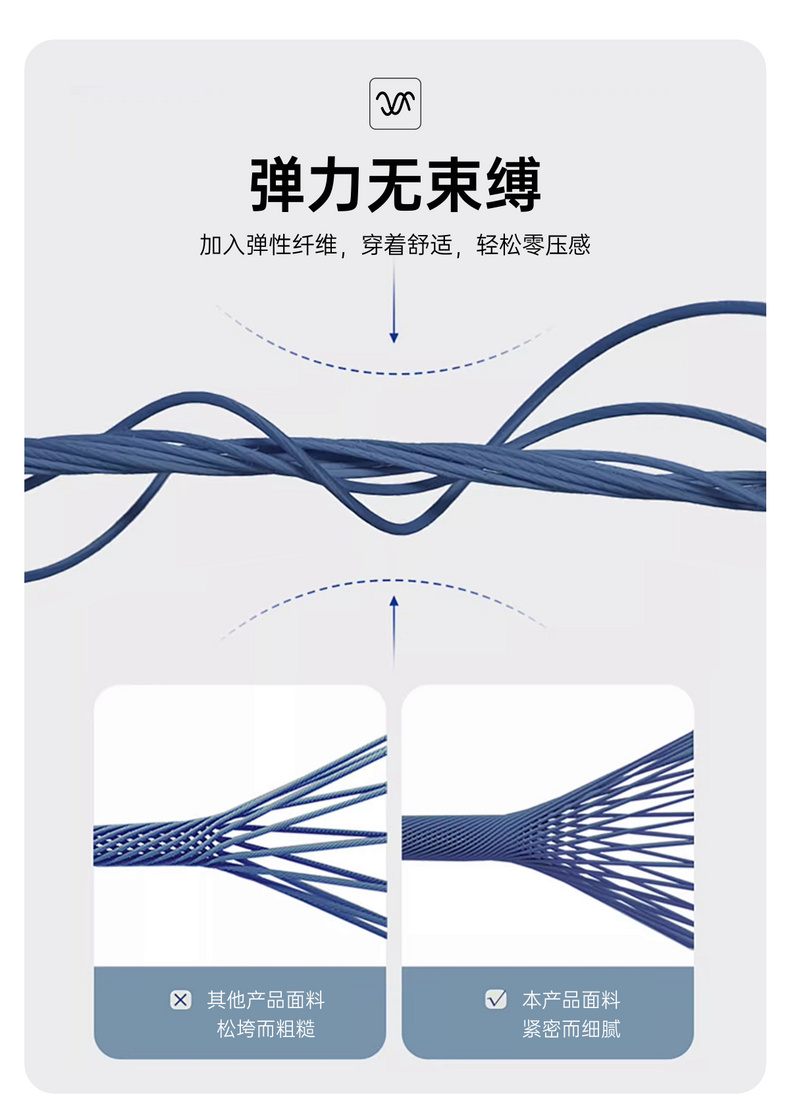 弹力无束缚

加入弹性纤维，穿着舒适，轻松零压感

其他产品面料
松垮而粗糙

本产品面料
紧密而细腻