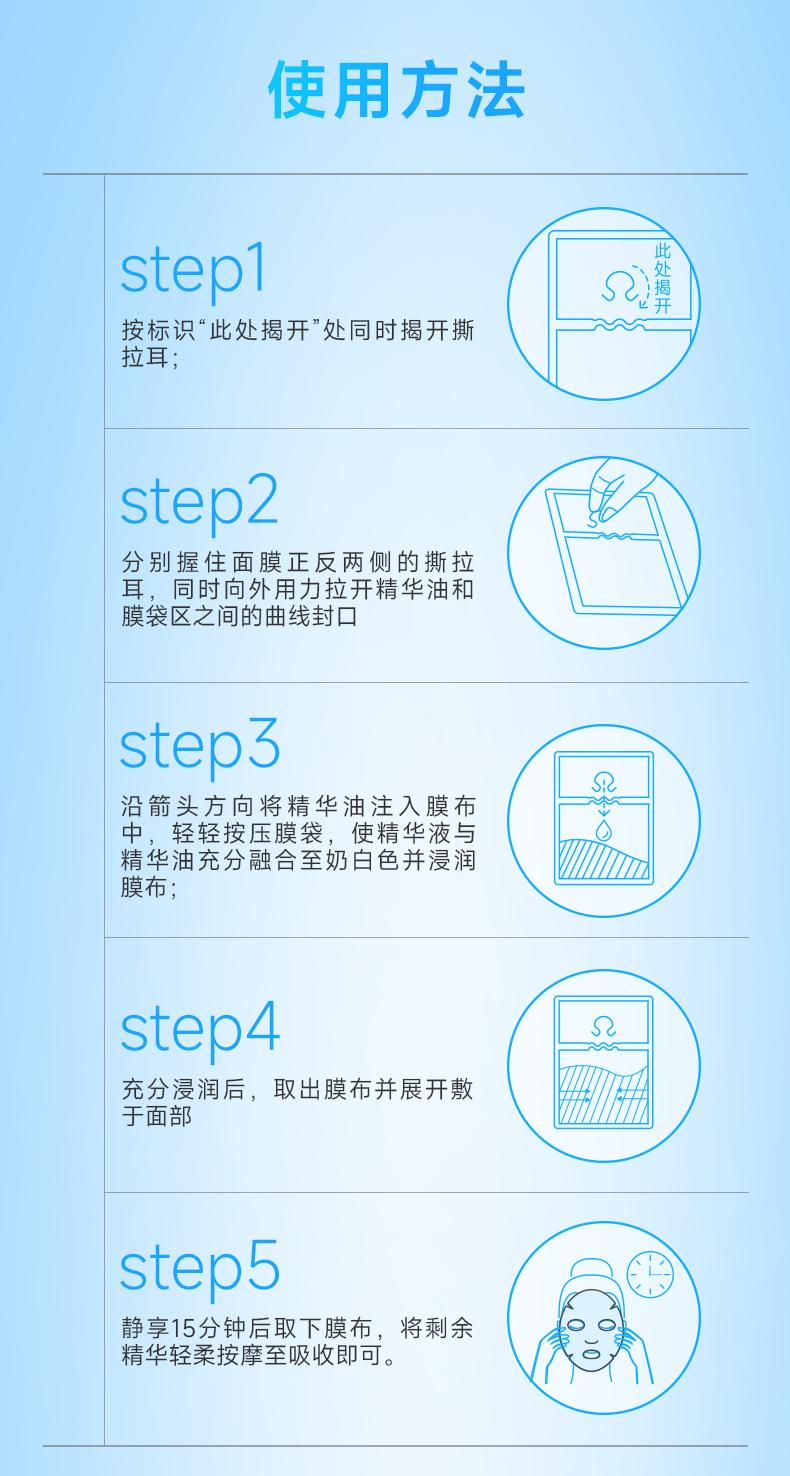 使用方法

step1

按标识“此处揭开”处同时揭开撕拉耳;

此处揭开

step2

分别握住面膜正反两侧的撕拉耳，同时向外用力拉开精华油和膜袋区之间的曲线封口

step3

沿箭头方向将精华油注入膜布中，轻轻按压膜袋，使精华液与精华油充分融合至奶白色并浸润膜布;

step4

充分浸润后，取出膜布并展开敷于面部

step5

静享15分钟后取下膜布，将剩余精华轻柔按摩至吸收即可。