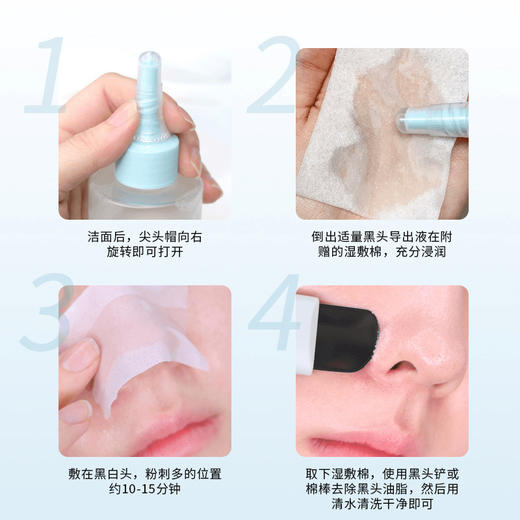 1

洁面后，尖头帽向右旋转即可打开

2

倒出适量黑头导出液在附赠的湿敷棉，充分浸润

3

敷在黑白头，粉刺多的位置约10-15分钟

4

取下湿敷棉，使用黑头铲或棉棒去除黑头油脂，然后用清水清洗干净即可