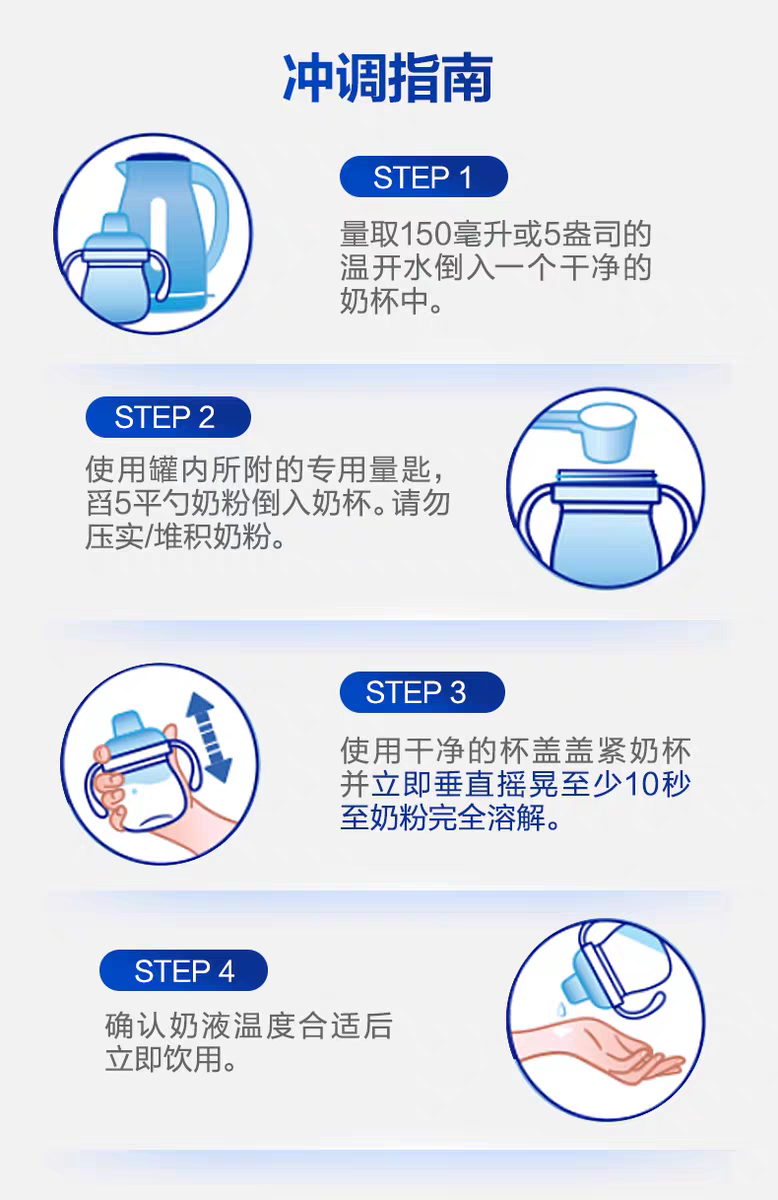 冲调指南

STEP 1

量取150毫升或5盎司的温开水倒入一个干净的奶杯中。

STEP 2

使用罐内所附的专用量匙，舀5平勺奶粉倒入奶杯。请勿压实/堆积奶粉。

STEP 3

使用干净的杯盖盖紧奶杯并立即垂直摇晃至少10秒至奶粉完全溶解。

STEP 4

确认奶液温度合适后立即饮用。