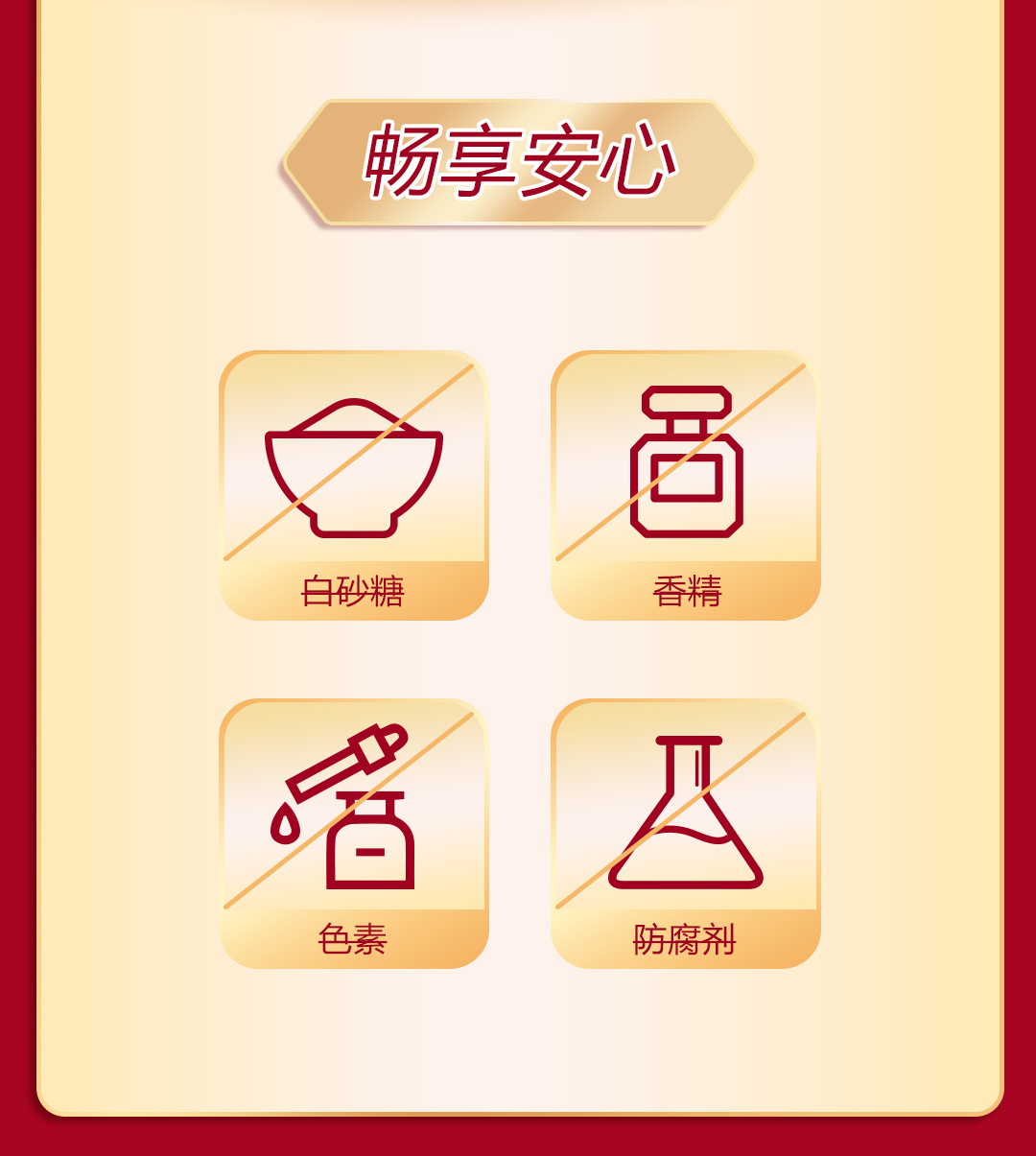 畅享安心

白砂糖

香精

色素

防腐剂