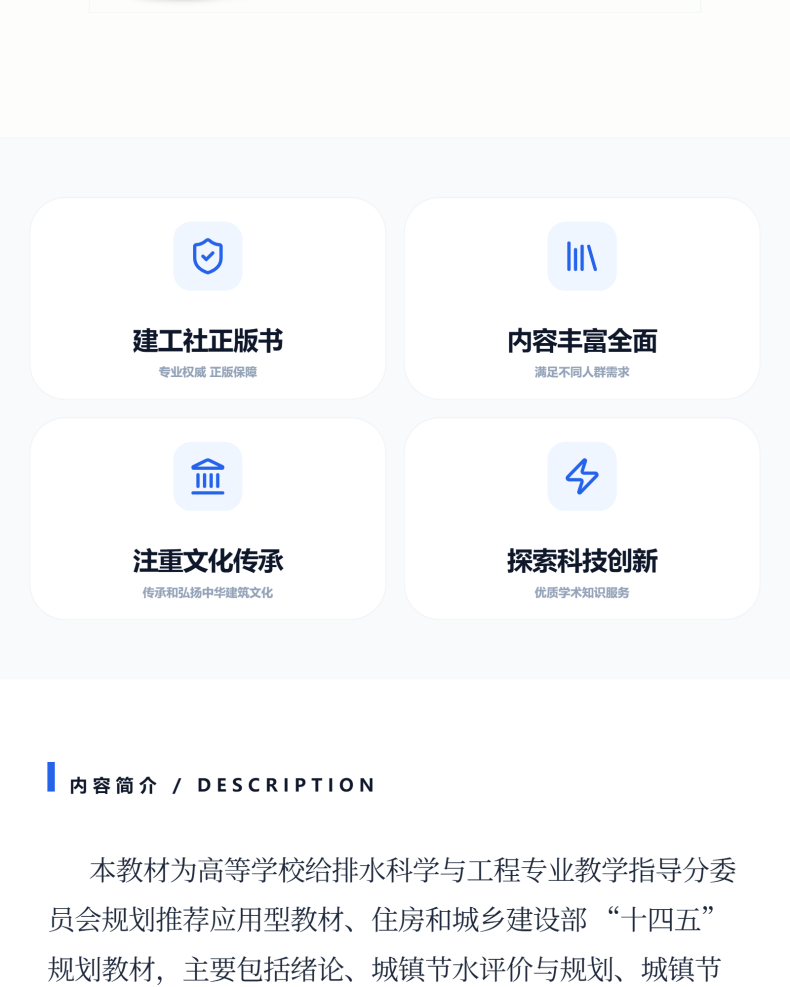 建工社正版书
专业权威 正版保障

内容丰富全面
满足不同人群需求

注重文化传承
传承和弘扬中华建筑文化

探索科技创新
优质学术知识服务

内容简介 / DESCRIPTION

本教材为高等学校给排水科学与工程专业教学指导分委员会规划推荐应用型教材、住房和城乡建设部“十四五”规划教材，主要包括绪论、城镇节水评价与规划、城镇节