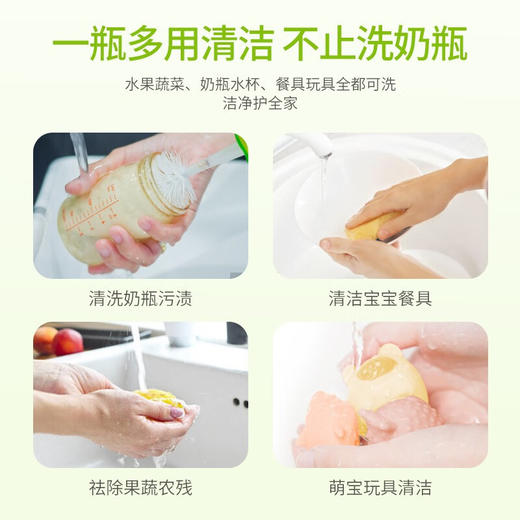 一瓶多用清洁 不止洗奶瓶

水果蔬菜、奶瓶水杯、餐具玩具全都可洗
洁净护全家

清洗奶瓶污渍

清洁宝宝餐具

祛除果蔬农残

萌宝玩具清洁