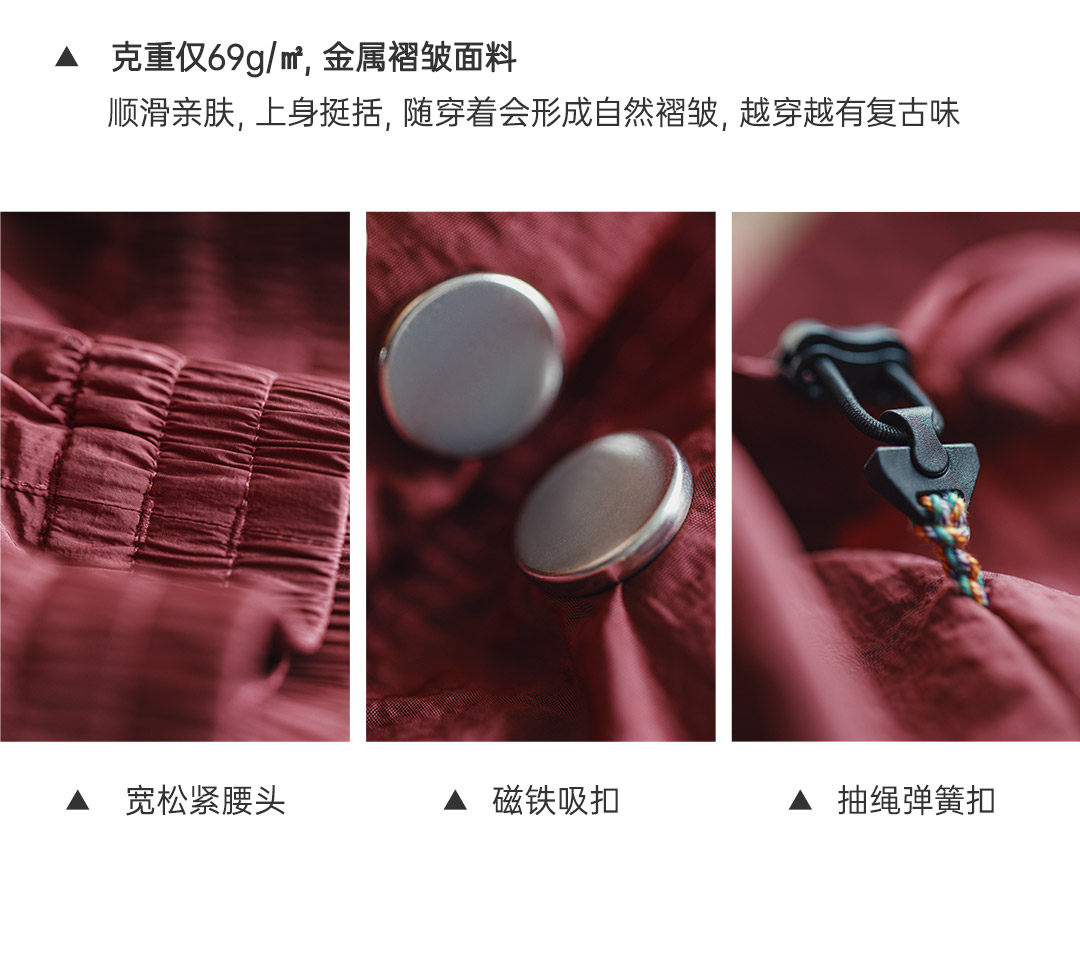 ▲ 克重仅69g/㎡, 金属褶皱面料
顺滑亲肤, 上身挺括, 随穿着会形成自然褶皱, 越穿越有复古味

▲ 宽松紧腰头

▲ 磁铁吸扣

▲ 抽绳弹簧扣