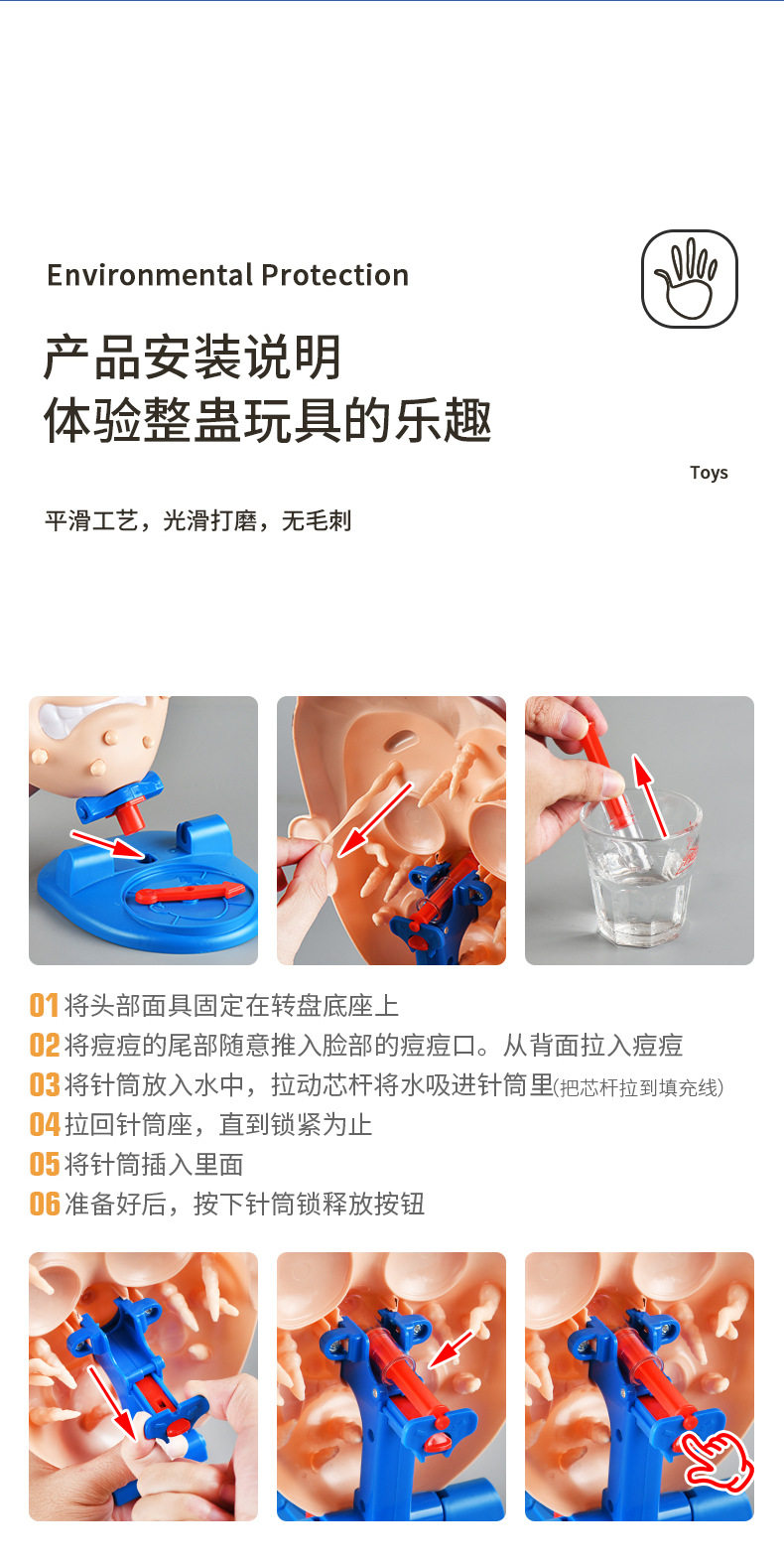 Environmental Protection

产品安装说明
体验整蛊玩具的乐趣

Toys

平滑工艺，光滑打磨，无毛刺

01 将头部面具固定在转盘底座上
02 将痘痘的尾部随意推入脸部的痘痘口。从背面拉入痘痘
03 将针筒放入水中，拉动芯杆将水吸进针筒里(把芯杆拉到填充线)
04 拉回针筒座，直到锁紧为止
05 将针筒插入里面
06 准备好后，按下针筒锁释放按钮